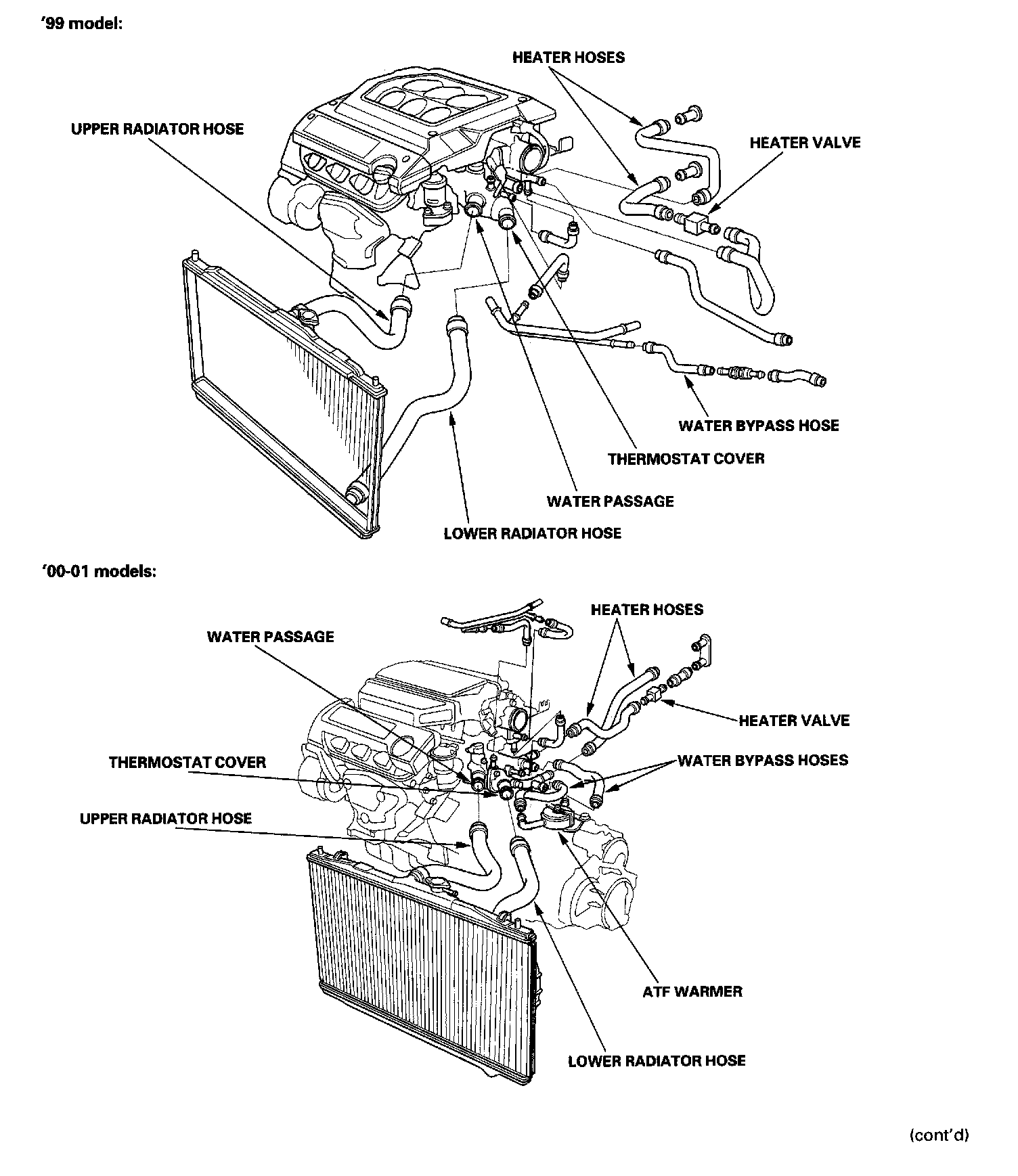 '99 model:

HEATER HOSES

UPPER RADIATOR HOSE

HEATER VALVE

WATER BYPASS HOSE

THERMOSTAT COVER

WATER PASSAGE

LOWER RADIATOR HOSE

'00-01 models:

HEATER HOSES

WATER PASSAGE

HEATER VALVE

THERMOSTAT COVER

WATER BYPASS HOSES

UPPER RADIATOR HOSE

ATF WARMER

LOWER RADIATOR HOSE

(cont'd)