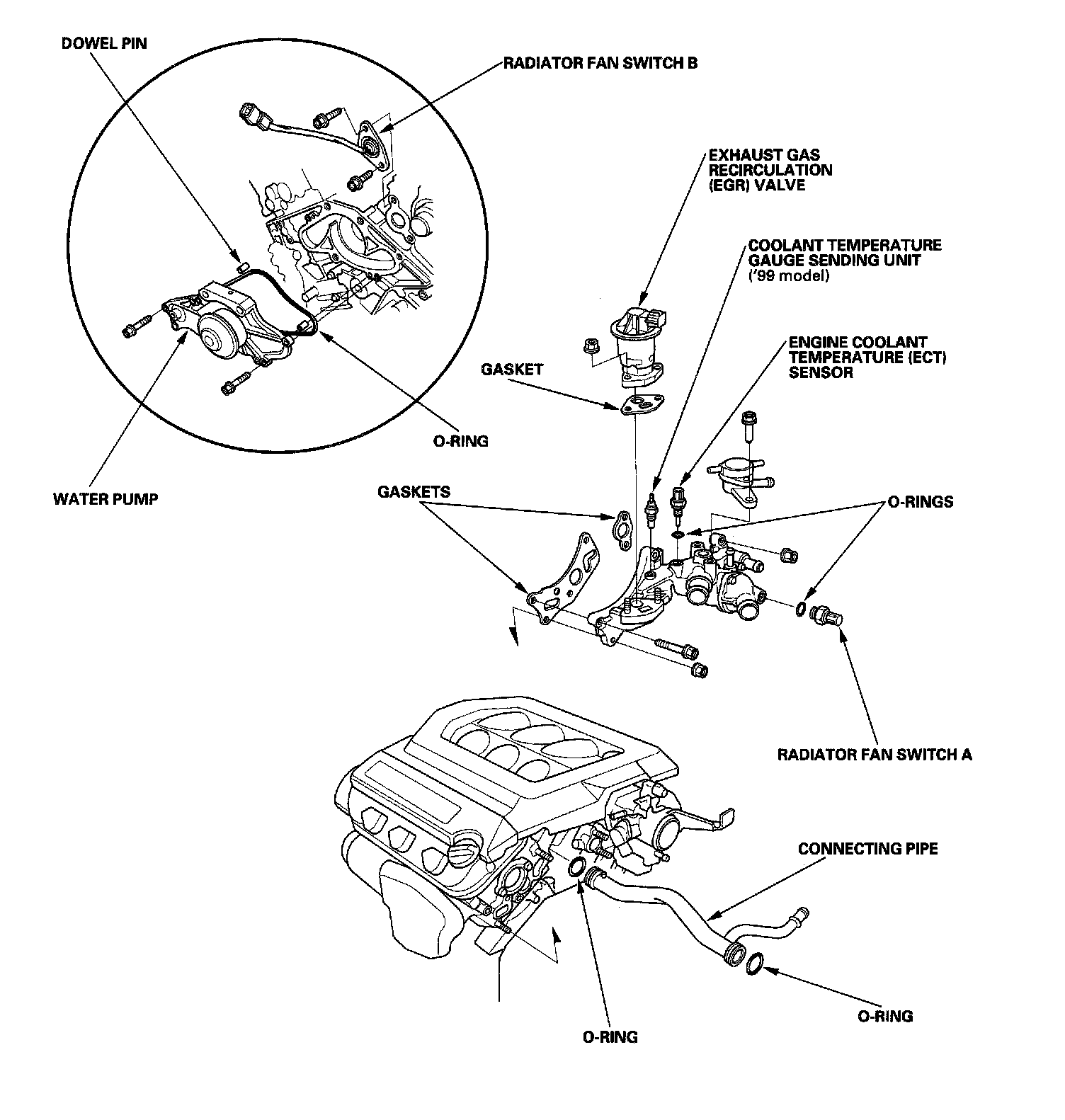 DOWEL PIN

RADIATOR FAN SWITCH B

EXHAUST GAS RECIRCULATION (EGR) VALVE

COOLANT TEMPERATURE GAUGE SENDING UNIT ('99 model)

ENGINE COOLANT TEMPERATURE (ECT) SENSOR

GASKET

O-RING

WATER PUMP

GASKETS

O-RINGS

RADIATOR FAN SWITCH A

CONNECTING PIPE

O-RING

O-RING