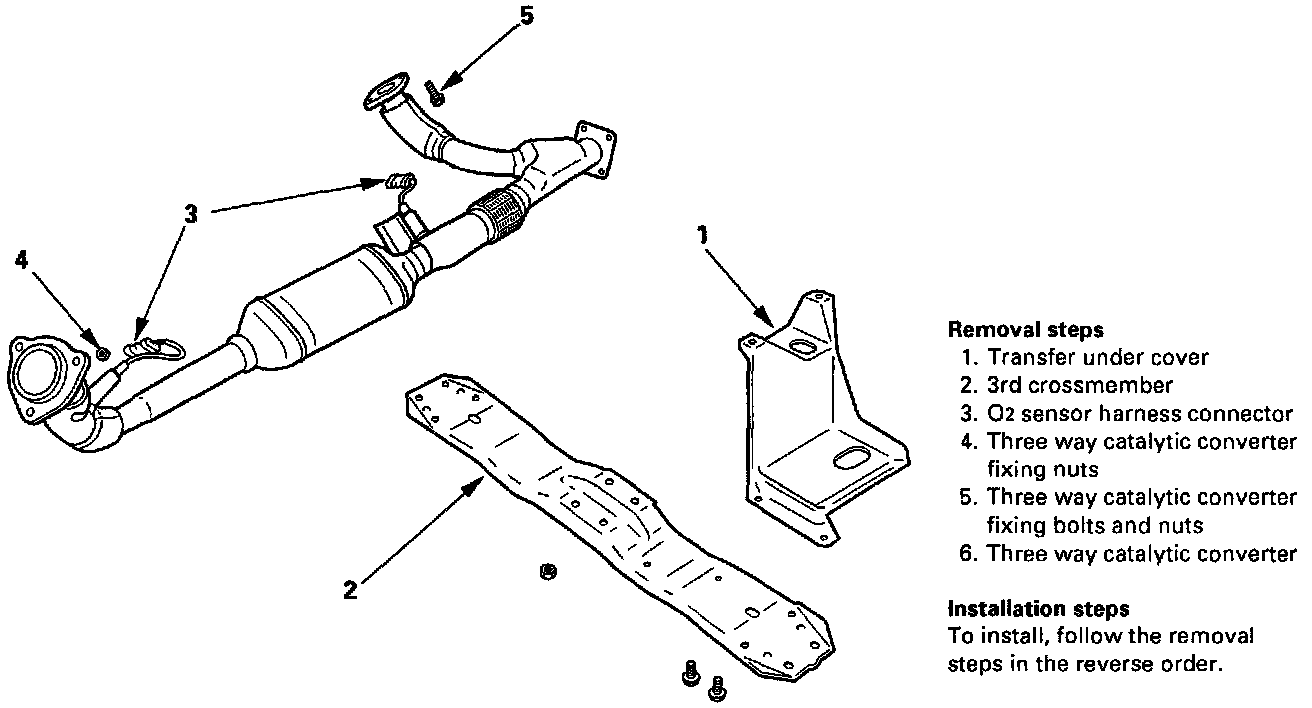 5

3

4

1

2

Removal steps
1. Transfer under cover
2. 3rd crossmember
3. $O_2$ sensor harness connector
4. Three way catalytic converter fixing nuts
5. Three way catalytic converter fixing bolts and nuts
6. Three way catalytic converter

Installation steps
To install, follow the removal steps in the reverse order.