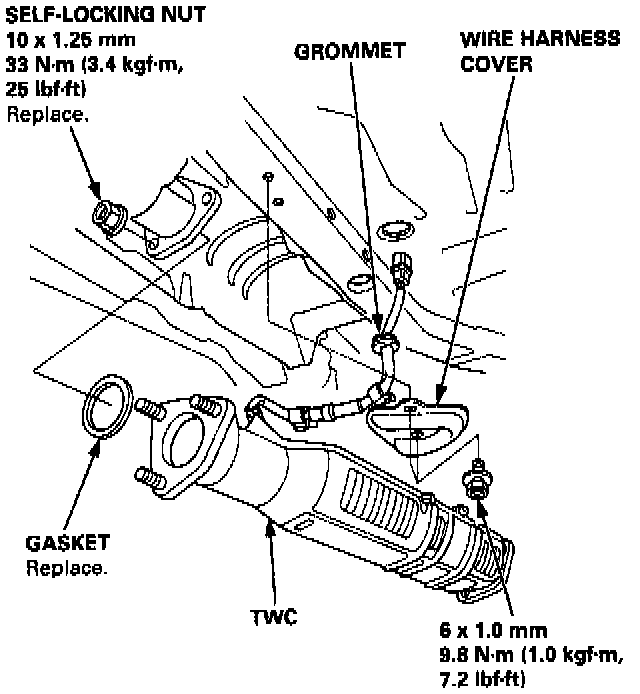 SELF-LOCKING NUT
10 x 1.25 mm
33 N·m (3.4 kgf·m,
25 lbf·ft)
Replace.

GROMMET

WIRE HARNESS
COVER

GASKET
Replace.

TWC

6 x 1.0 mm
9.8 N·m (1.0 kgf·m,
7.2 lbf·ft)