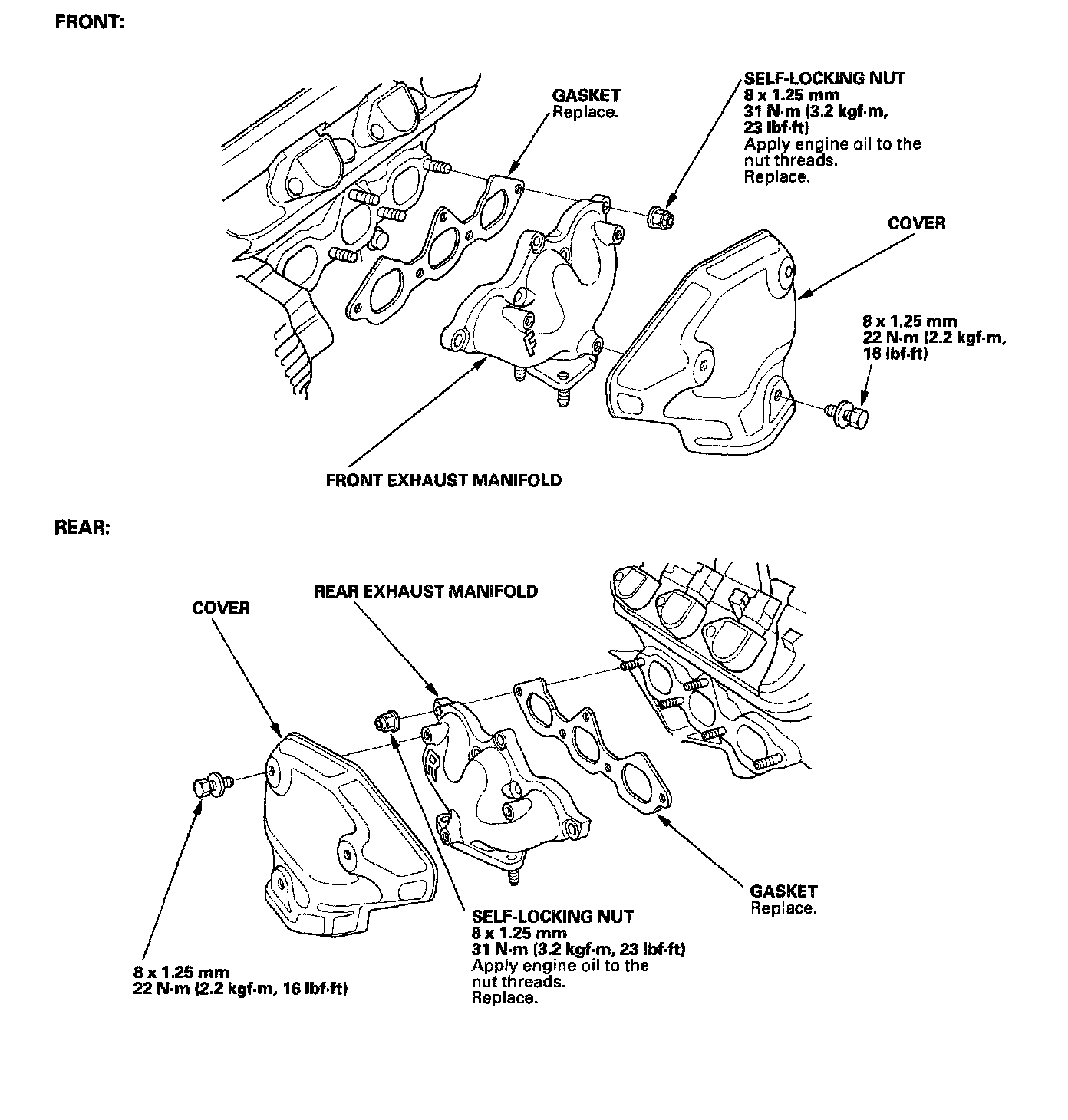 FRONT:

GASKET
Replace.

SELF-LOCKING NUT
8 x 1.25 mm
31 N·m (3.2 kgf·m, 23 lbf·ft)
Apply engine oil to the nut threads.
Replace.

COVER

8 x 1.25 mm
22 N·m (2.2 kgf·m, 16 lbf·ft)

F

FRONT EXHAUST MANIFOLD

REAR:

COVER

REAR EXHAUST MANIFOLD

R

GASKET
Replace.

SELF-LOCKING NUT
8 x 1.25 mm
31 N·m (3.2 kgf·m, 23 lbf·ft)
Apply engine oil to the nut threads.
Replace.

8 x 1.25 mm
22 N·m (2.2 kgf·m, 16 lbf·ft)