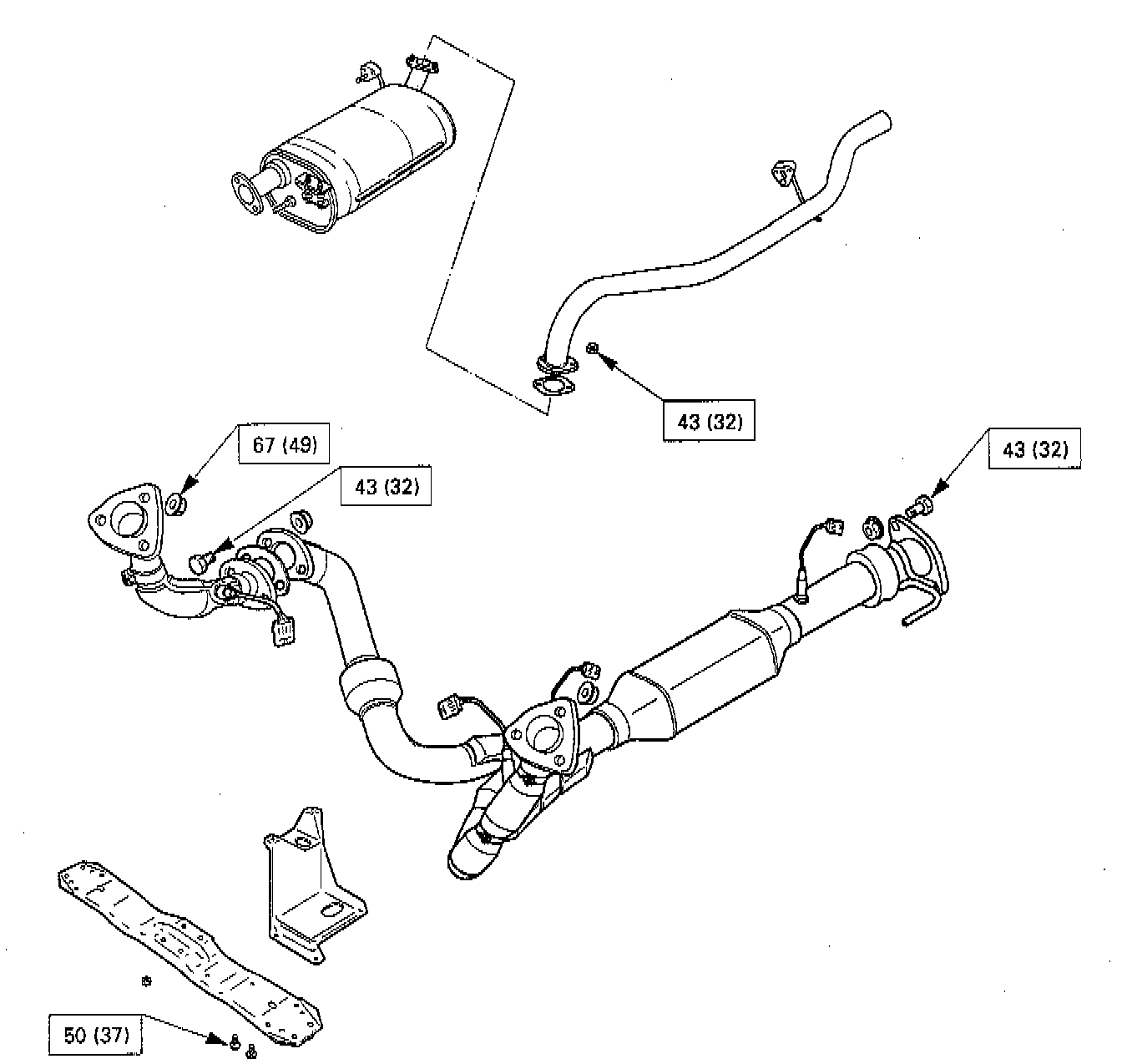 43 (32)

67 (49)

43 (32)

43 (32)

50 (37)