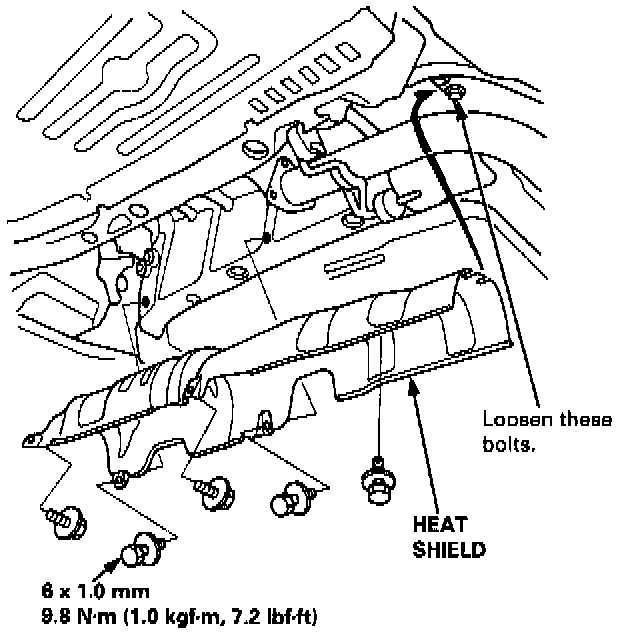 Loosen these bolts.

HEAT SHIELD

6 x 1.0 mm
9.8 N·m (1.0 kgf·m, 7.2 lbf·ft)