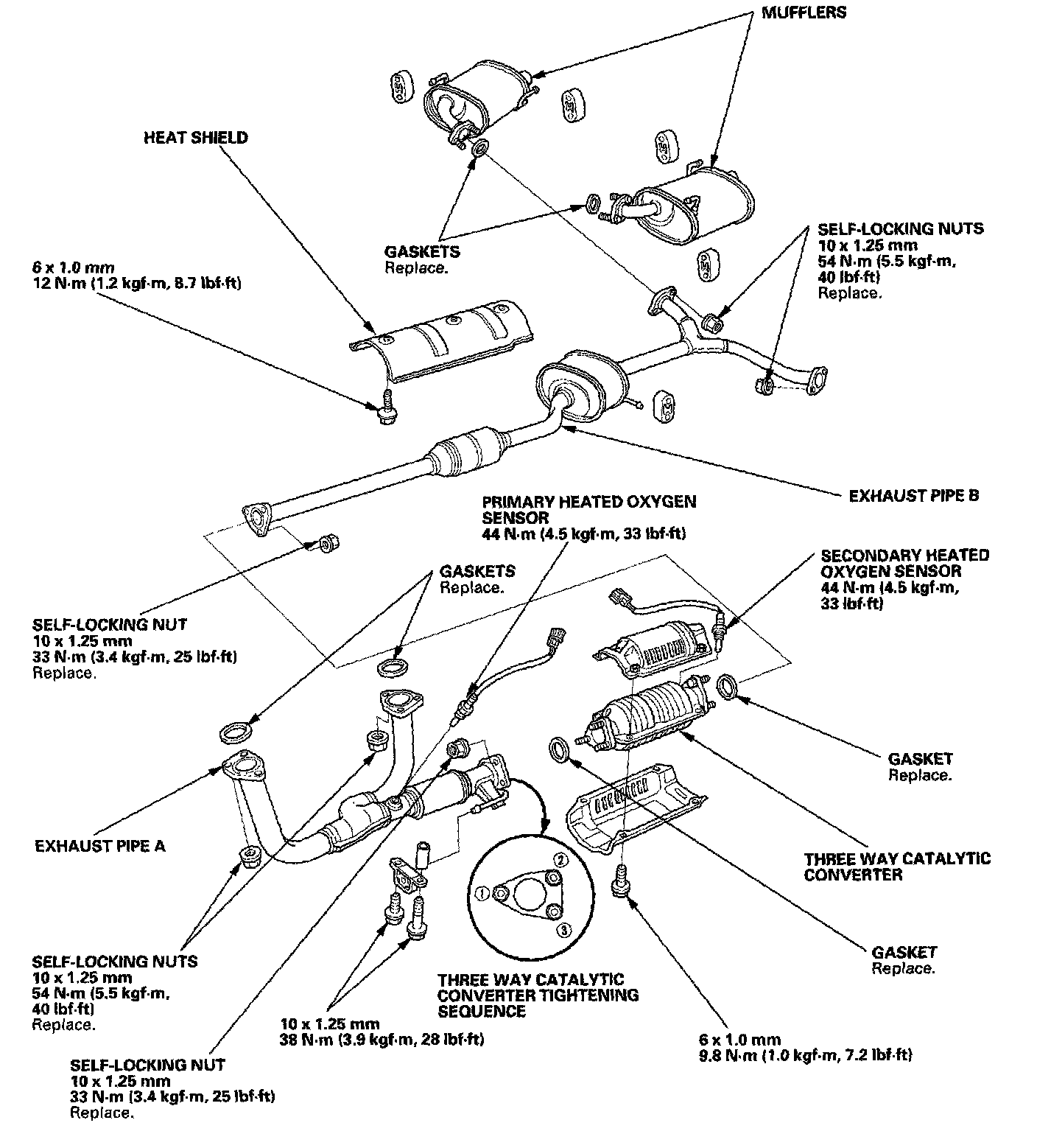 MUFFLERS

HEAT SHIELD

GASKETS
Replace.

SELF-LOCKING NUTS
10 x 1.25 mm
54 N·m (5.5 kgf·m, 40 lbf·ft)
Replace.

6 x 1.0 mm
12 N·m (1.2 kgf·m, 8.7 lbf·ft)

EXHAUST PIPE B

PRIMARY HEATED OXYGEN SENSOR
44 N·m (4.5 kgf·m, 33 lbf·ft)

SECONDARY HEATED OXYGEN SENSOR
44 N·m (4.5 kgf·m, 33 lbf·ft)

GASKETS
Replace.

SELF-LOCKING NUT
10 x 1.25 mm
33 N·m (3.4 kgf·m, 25 lbf·ft)
Replace.

GASKET
Replace.

EXHAUST PIPE A

THREE WAY CATALYTIC CONVERTER

1
2
3

GASKET
Replace.

SELF-LOCKING NUTS
10 x 1.25 mm
54 N·m (5.5 kgf·m, 40 lbf·ft)
Replace.

THREE WAY CATALYTIC CONVERTER TIGHTENING SEQUENCE

10 x 1.25 mm
38 N·m (3.9 kgf·m, 28 lbf·ft)

6 x 1.0 mm
9.8 N·m (1.0 kgf·m, 7.2 lbf·ft)

SELF-LOCKING NUT
10 x 1.25 mm
33 N·m (3.4 kgf·m, 25 lbf·ft)
Replace.