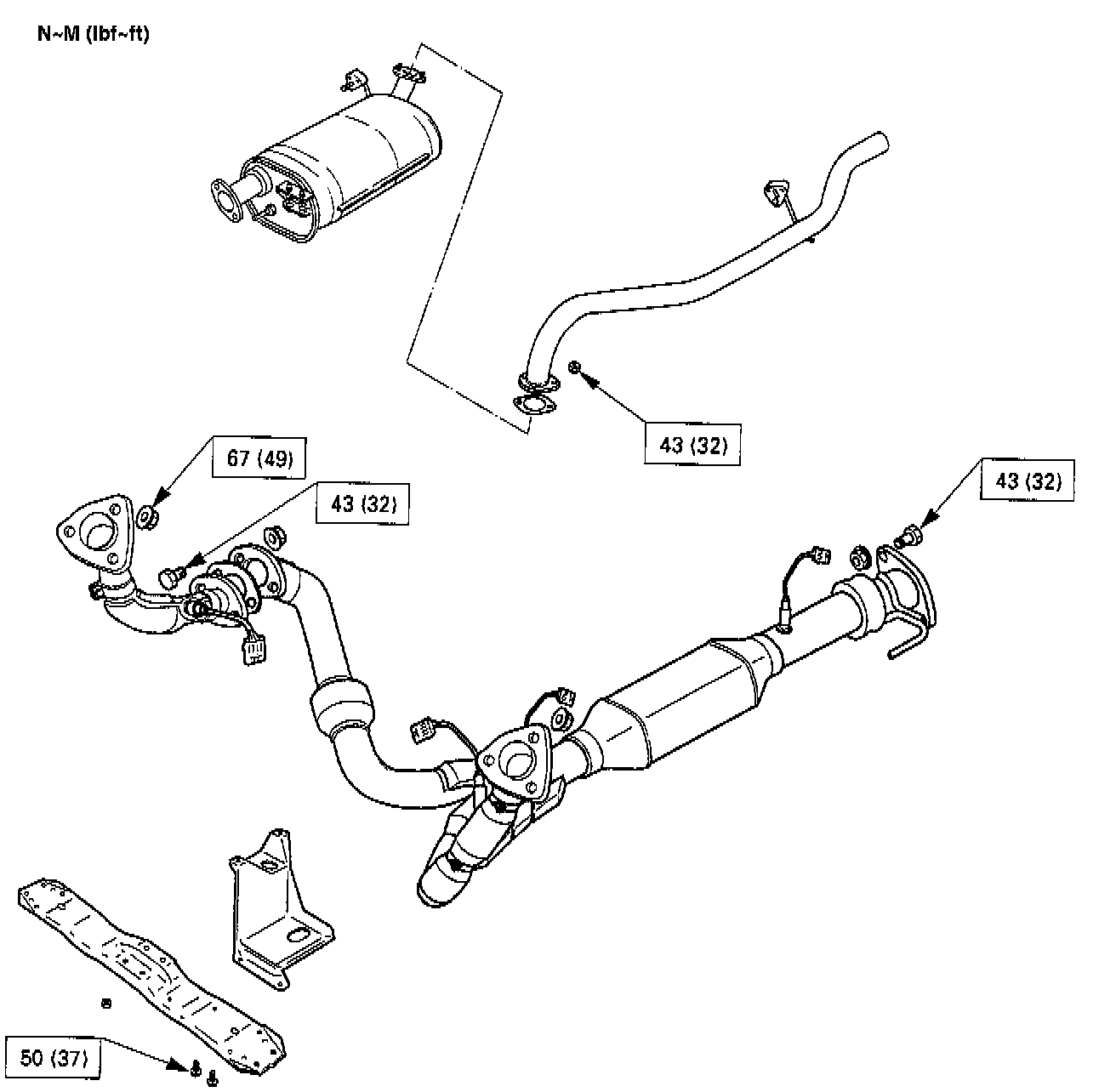 N~M (lbf~ft)

43 (32)

67 (49)

43 (32)

43 (32)

50 (37)