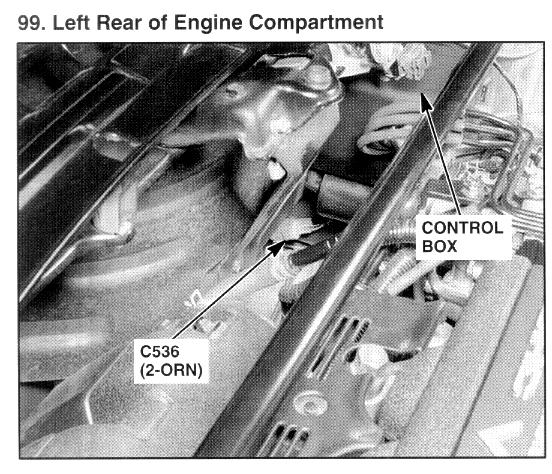 99. Left Rear of Engine Compartment

CONTROL BOX

C536 (2-ORN)