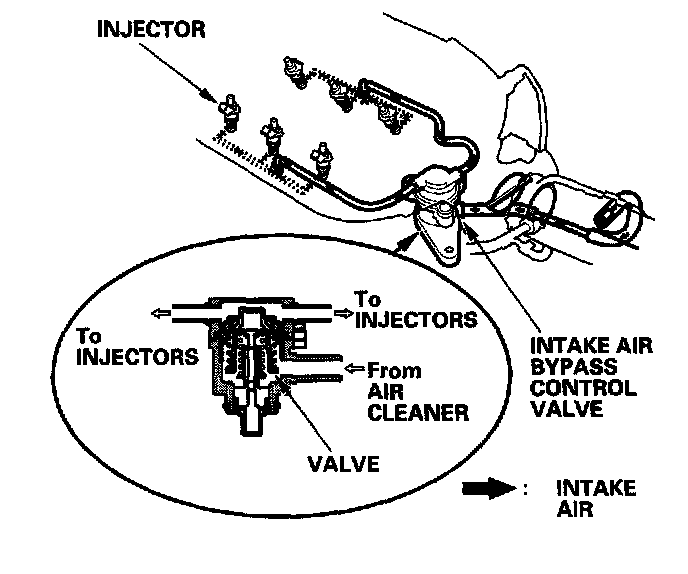 INJECTOR

To INJECTORS

To INJECTORS

From AIR CLEANER

VALVE

INTAKE AIR BYPASS CONTROL VALVE

: INTAKE AIR