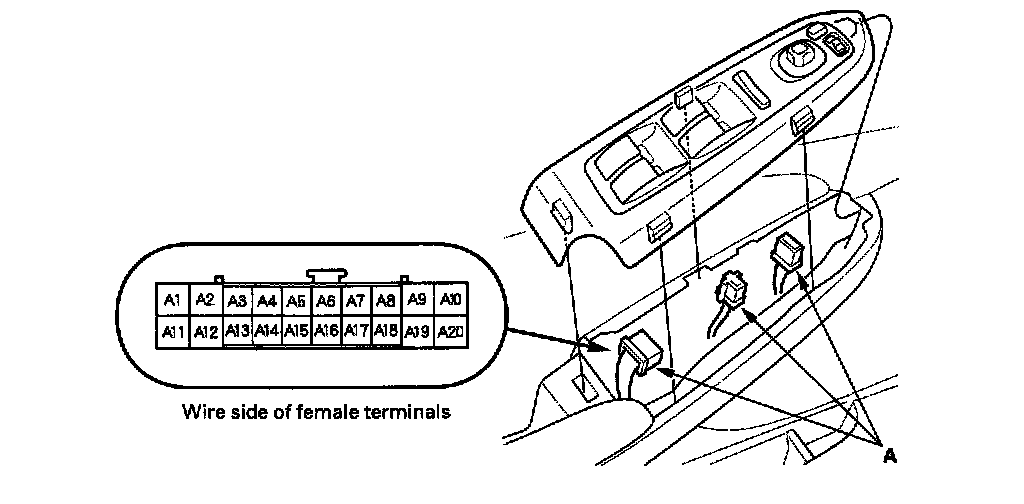 | A1 | A2 | A3 | A4 | A5 | A6 | A7 | A8 | A9 | A10 |
|---|---|---|---|---|---|---|---|---|---|
| A11 | A12 | A13 | A14 | A15 | A16 | A17 | A18 | A19 | A20 |

Wire side of female terminals

A