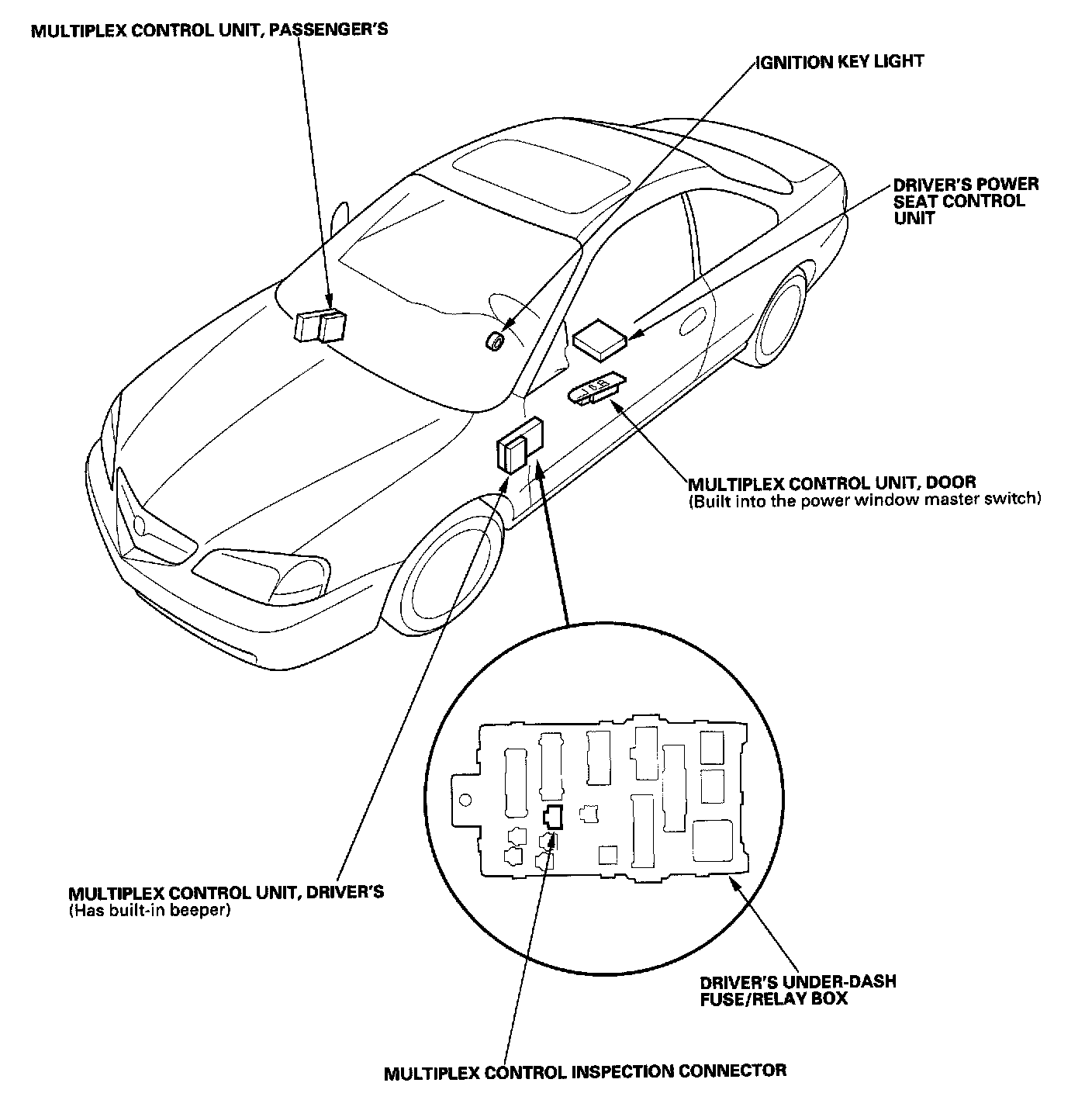 MULTIPLEX CONTROL UNIT, PASSENGER'S

IGNITION KEY LIGHT

DRIVER'S POWER SEAT CONTROL UNIT

MULTIPLEX CONTROL UNIT, DOOR
(Built into the power window master switch)

MULTIPLEX CONTROL UNIT, DRIVER'S
(Has built-in beeper)

DRIVER'S UNDER-DASH FUSE/RELAY BOX

MULTIPLEX CONTROL INSPECTION CONNECTOR