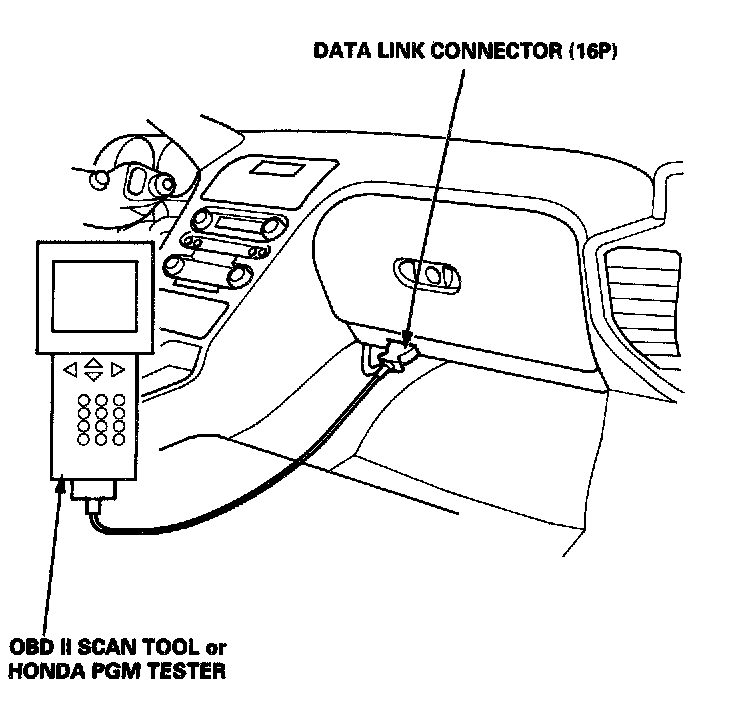 DATA LINK CONNECTOR (16P)

OBD II SCAN TOOL or
HONDA PGM TESTER