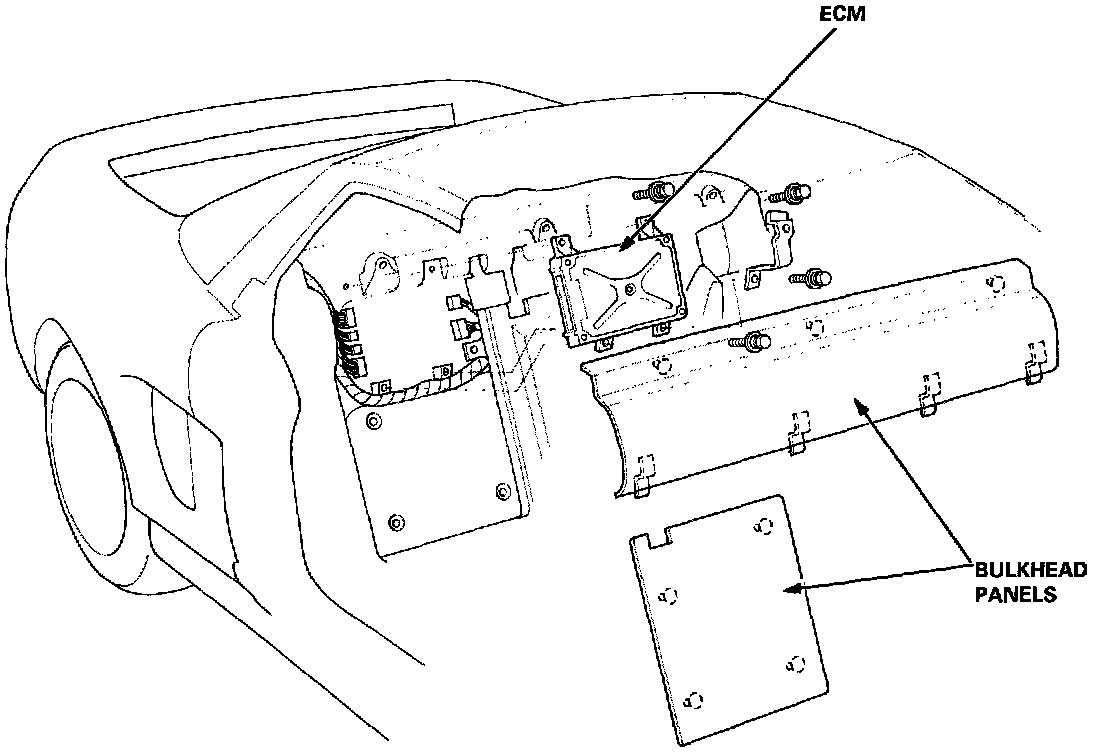 ECM

BULKHEAD PANELS