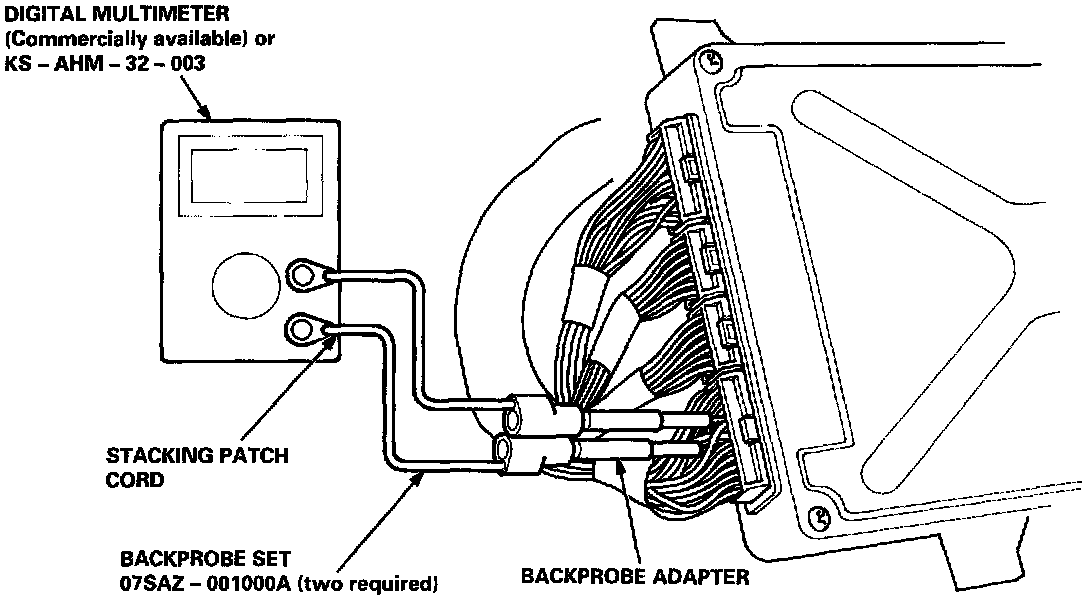 DIGITAL MULTIMETER
(Commercially available) or
KS – AHM – 32 – 003

STACKING PATCH
CORD

BACKPROBE SET
07SAZ – 001000A (two required)

BACKPROBE ADAPTER