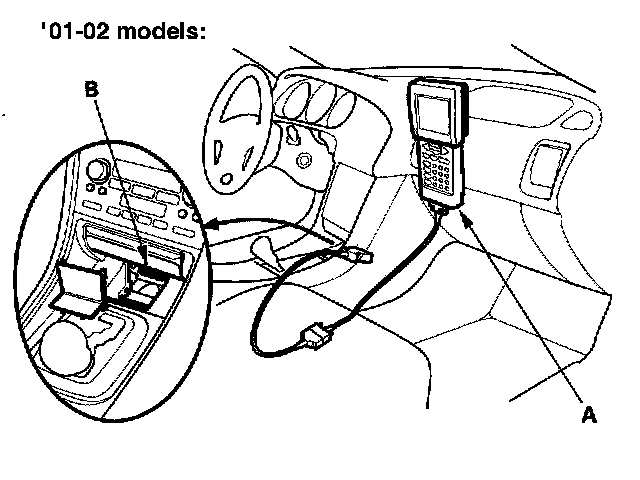 '01-02 models:

B

A