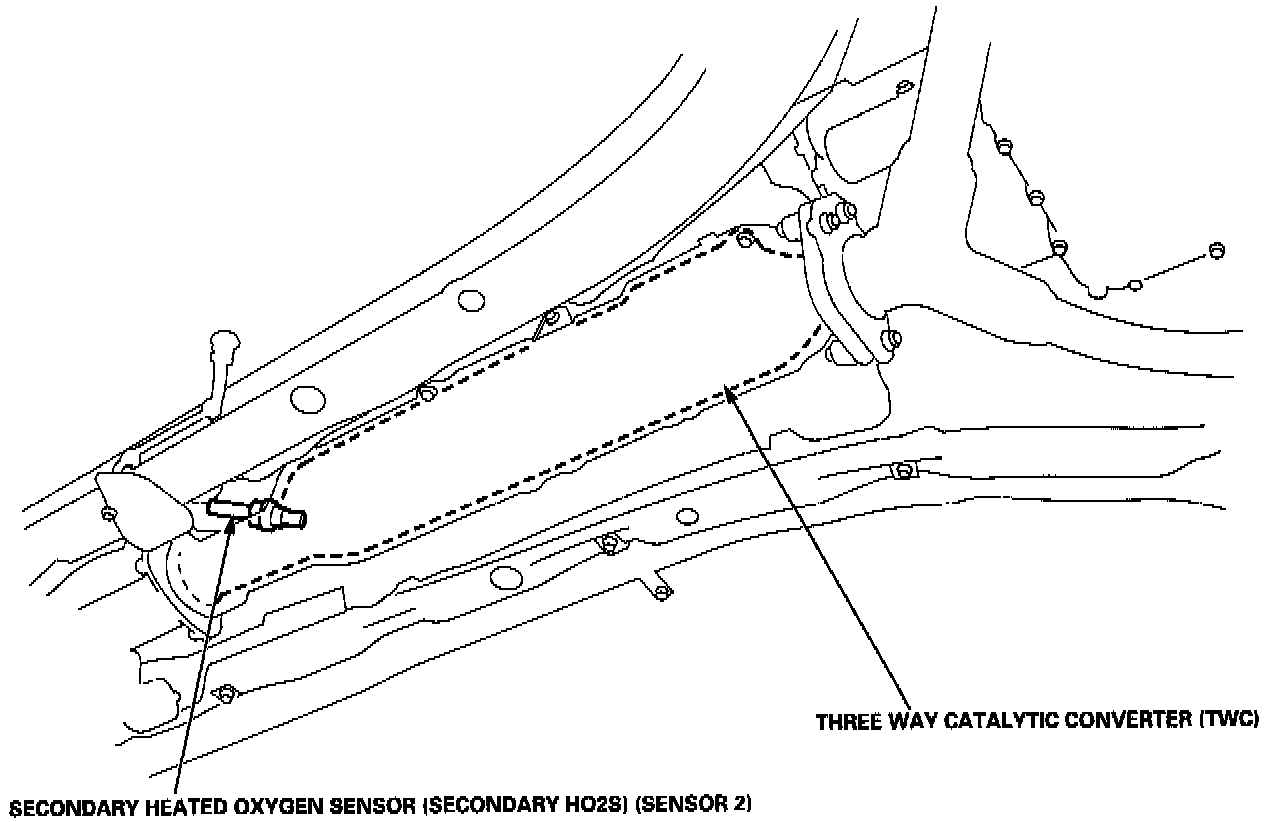 THREE WAY CATALYTIC CONVERTER (TWC)

SECONDARY HEATED OXYGEN SENSOR (SECONDARY HO2S) (SENSOR 2)