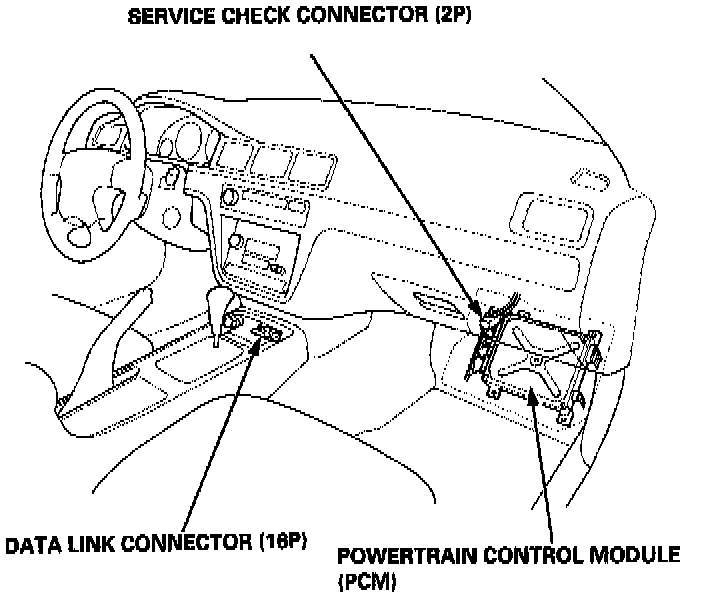 SERVICE CHECK CONNECTOR (2P)

DATA LINK CONNECTOR (16P)

POWERTRAIN CONTROL MODULE (PCM)