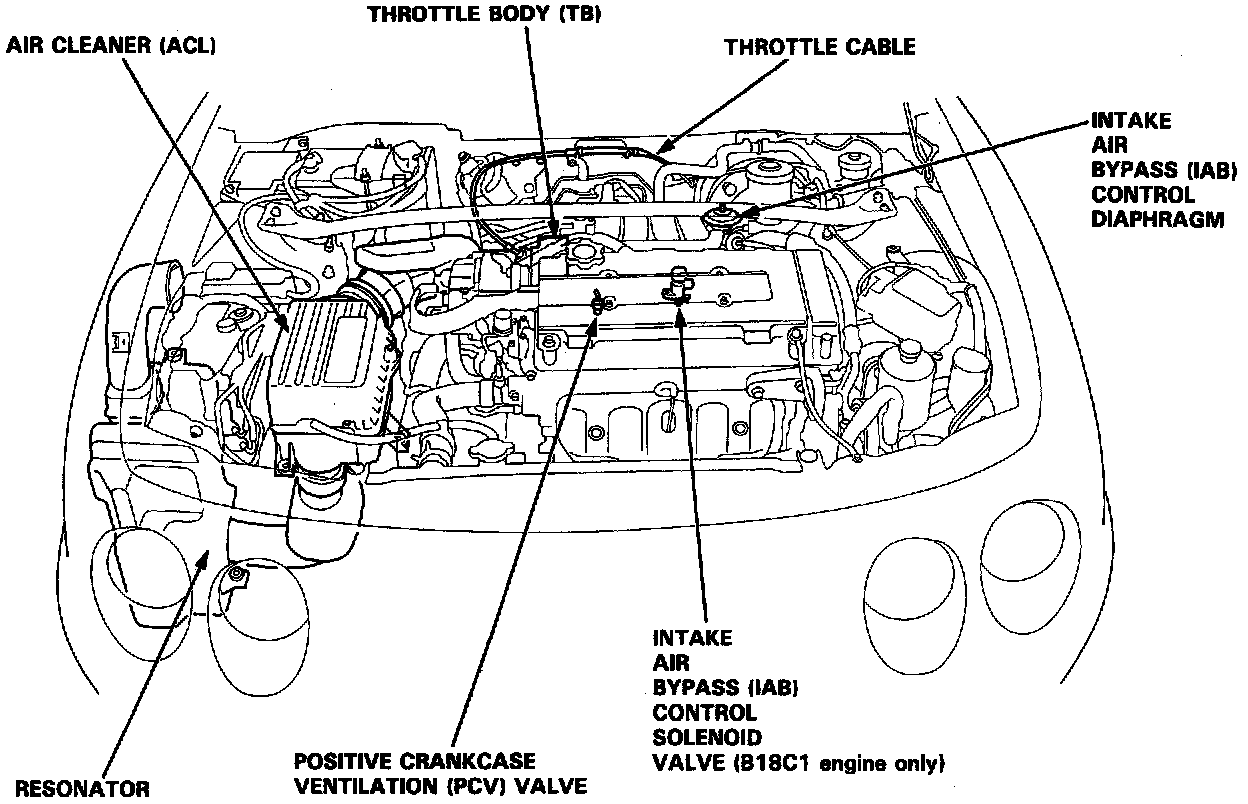 THROTTLE BODY (TB)

AIR CLEANER (ACL)

THROTTLE CABLE

INTAKE AIR BYPASS (IAB) CONTROL DIAPHRAGM

INTAKE AIR BYPASS (IAB) CONTROL SOLENOID VALVE (B18C1 engine only)

POSITIVE CRANKCASE VENTILATION (PCV) VALVE

RESONATOR