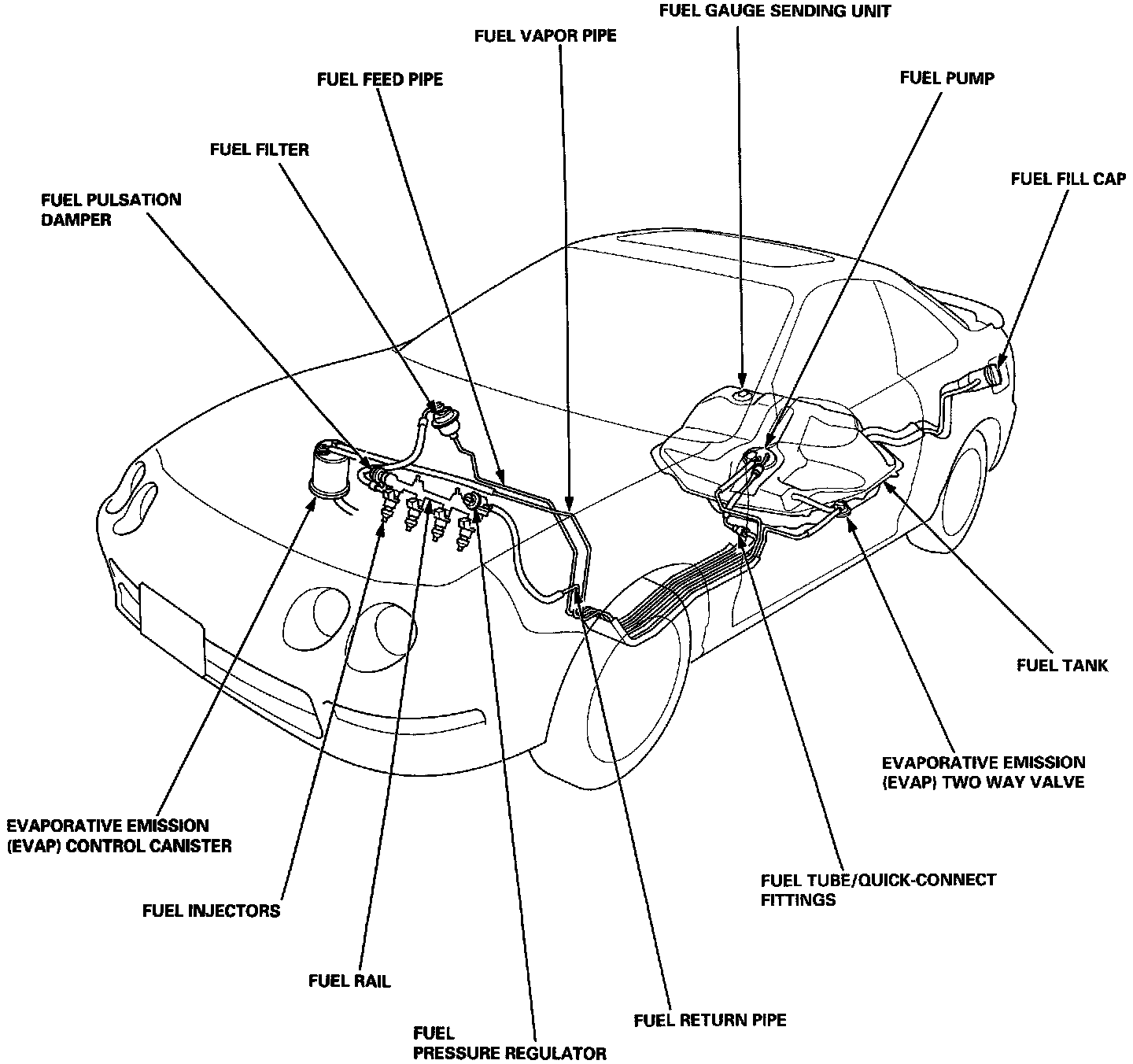 FUEL GAUGE SENDING UNIT

FUEL VAPOR PIPE

FUEL FEED PIPE

FUEL PUMP

FUEL FILTER

FUEL FILL CAP

FUEL PULSATION DAMPER

FUEL TANK

EVAPORATIVE EMISSION (EVAP) TWO WAY VALVE

EVAPORATIVE EMISSION (EVAP) CONTROL CANISTER

FUEL TUBE/QUICK-CONNECT FITTINGS

FUEL INJECTORS

FUEL RAIL

FUEL RETURN PIPE

FUEL PRESSURE REGULATOR