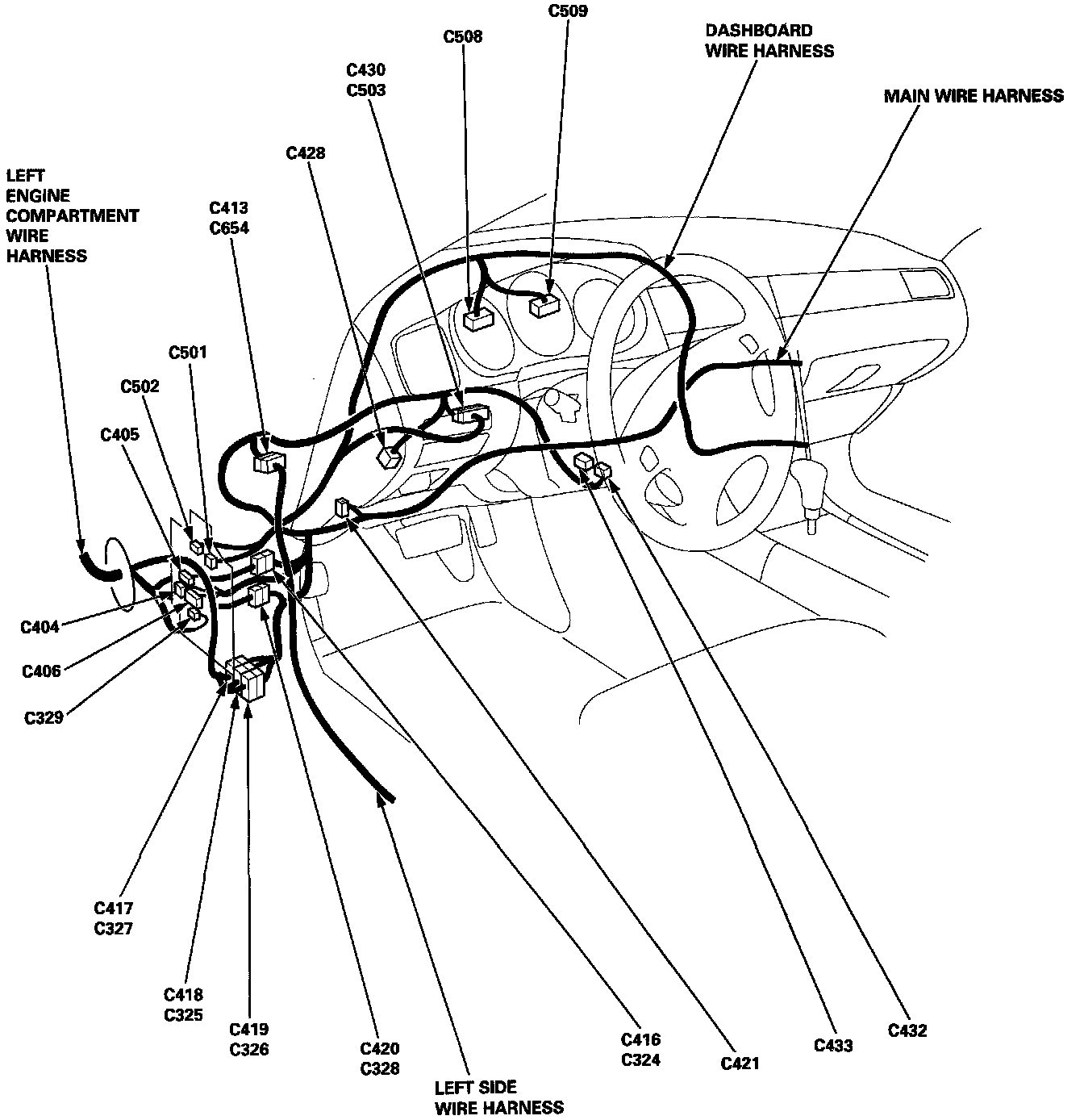 C509

C508

DASHBOARD WIRE HARNESS

C430
C503

MAIN WIRE HARNESS

C428

LEFT ENGINE COMPARTMENT WIRE HARNESS

C413
C654

C501

C502

C405

C404

C406

C329

C417
C327

C418
C325

C419
C326

C420
C328

LEFT SIDE WIRE HARNESS

C416
C324

C421

C433

C432