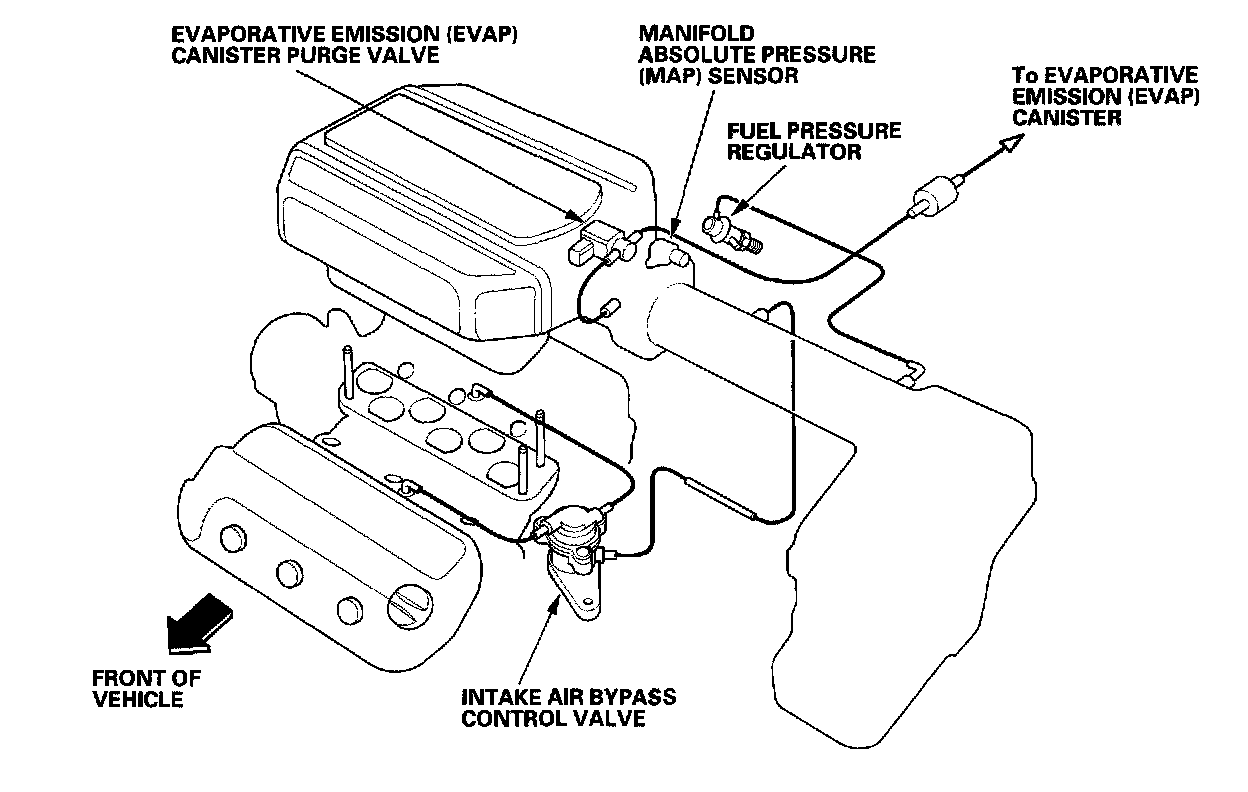 EVAPORATIVE EMISSION (EVAP) CANISTER PURGE VALVE

MANIFOLD ABSOLUTE PRESSURE (MAP) SENSOR

To EVAPORATIVE EMISSION (EVAP) CANISTER

FUEL PRESSURE REGULATOR

FRONT OF VEHICLE

INTAKE AIR BYPASS CONTROL VALVE