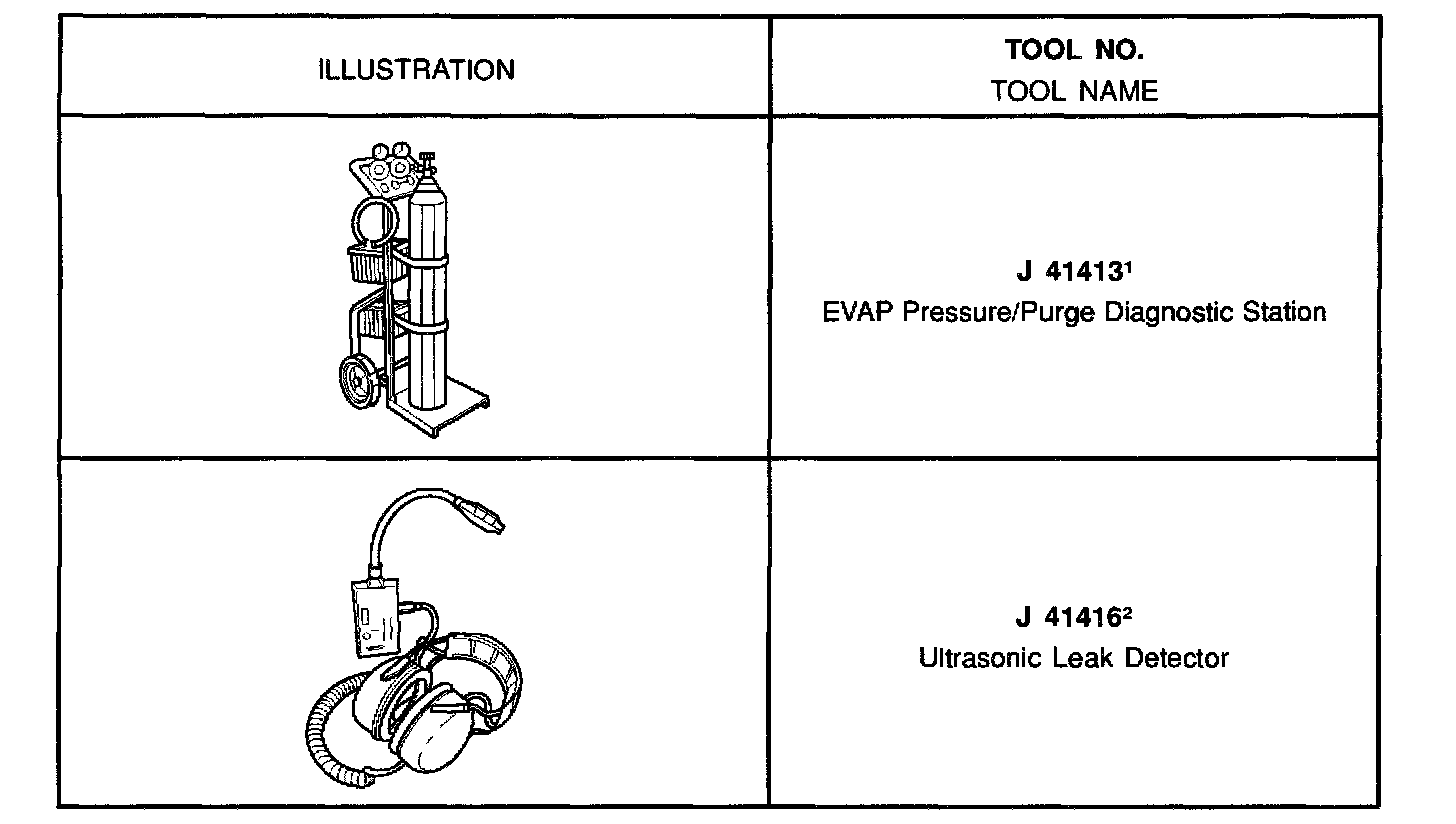 | ILLUSTRATION | TOOL NO. TOOL NAME |
|---|---|
| | J 41413$^1$ EVAP Pressure/Purge Diagnostic Station |
| | J 41416$^2$ Ultrasonic Leak Detector |