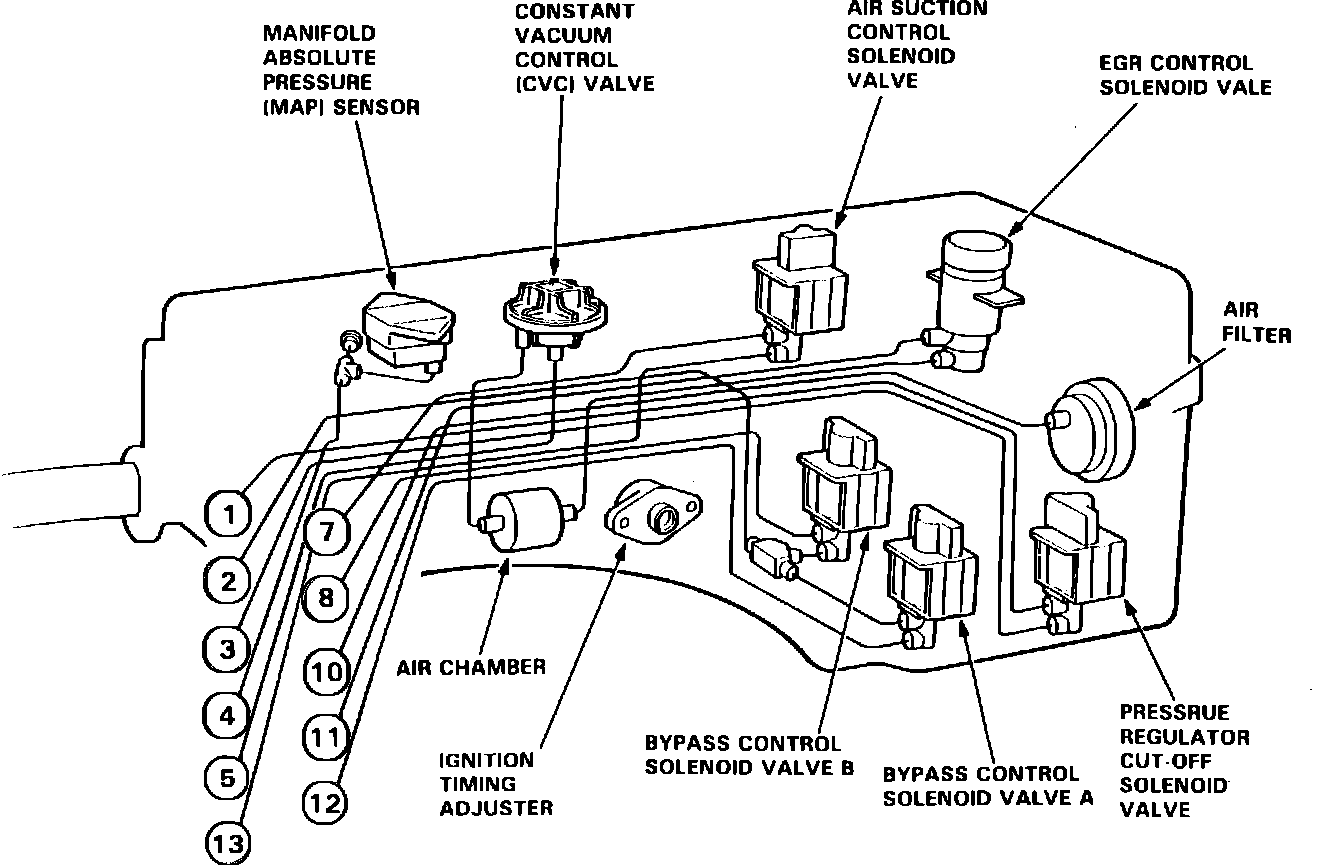 MANIFOLD ABSOLUTE PRESSURE (MAP) SENSOR

CONSTANT VACUUM CONTROL (CVC) VALVE

AIR SUCTION CONTROL SOLENOID VALVE

EGR CONTROL SOLENOID VALE

AIR FILTER

1

2

3

4

5

13

7

8

10

11

12

AIR CHAMBER

IGNITION TIMING ADJUSTER

BYPASS CONTROL SOLENOID VALVE B

BYPASS CONTROL SOLENOID VALVE A

PRESSRUE REGULATOR CUT-OFF SOLENOID VALVE