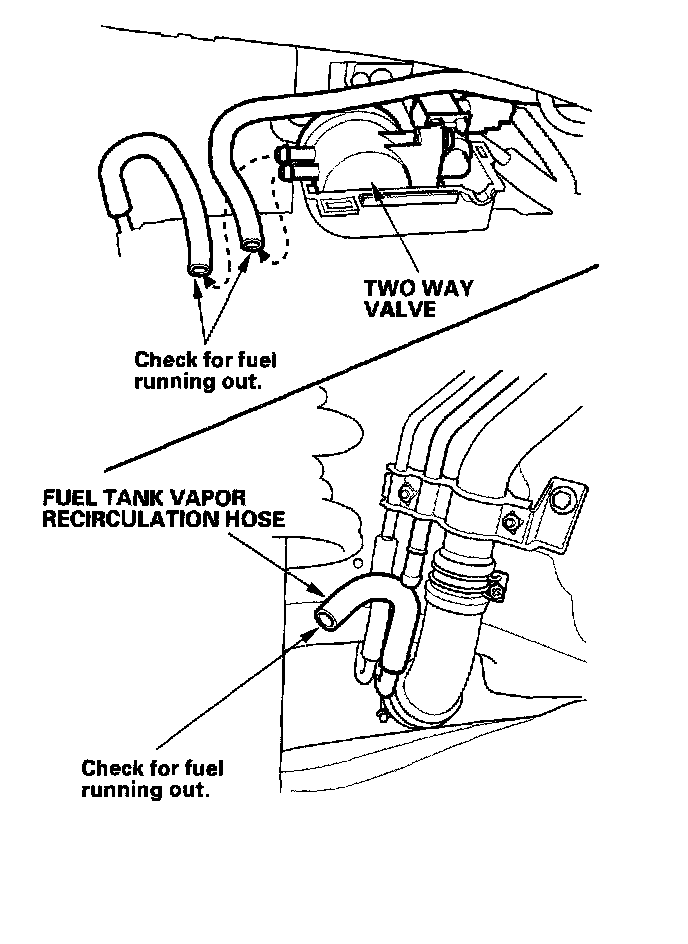 TWO WAY VALVE

Check for fuel running out.

FUEL TANK VAPOR RECIRCULATION HOSE

Check for fuel running out.