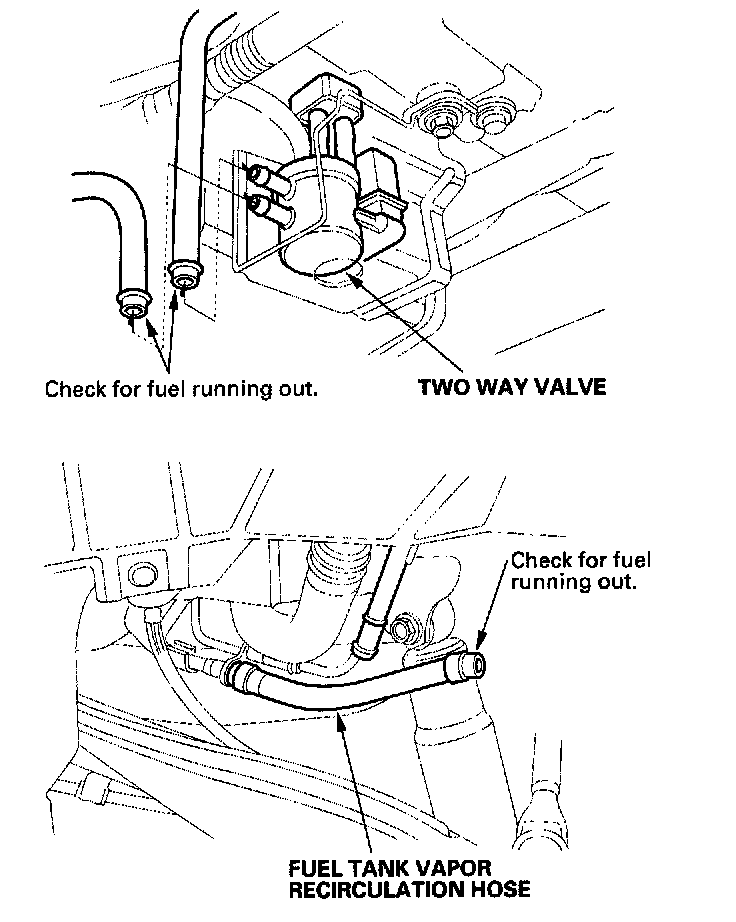 Check for fuel running out.

TWO WAY VALVE

Check for fuel running out.

FUEL TANK VAPOR RECIRCULATION HOSE