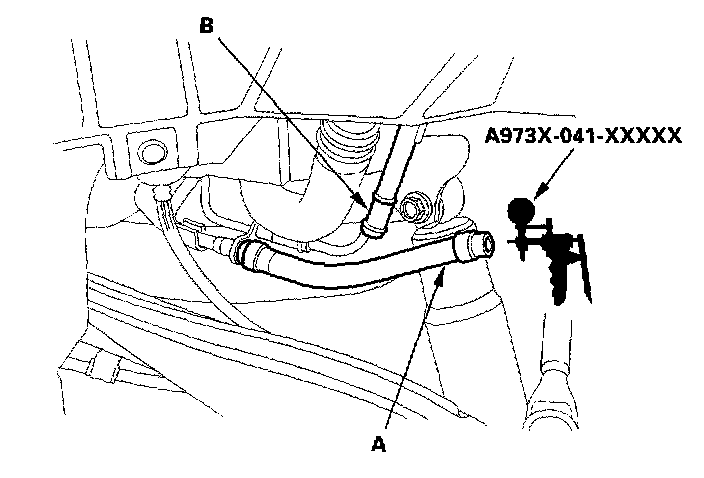 B

A973X-041-XXXXX

A