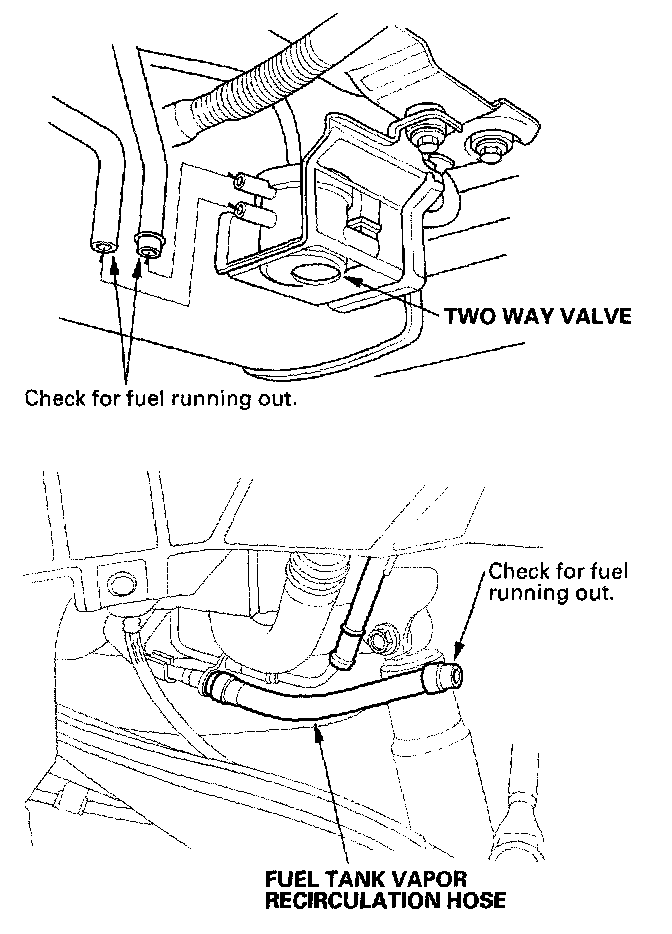 TWO WAY VALVE

Check for fuel running out.

Check for fuel running out.

FUEL TANK VAPOR RECIRCULATION HOSE