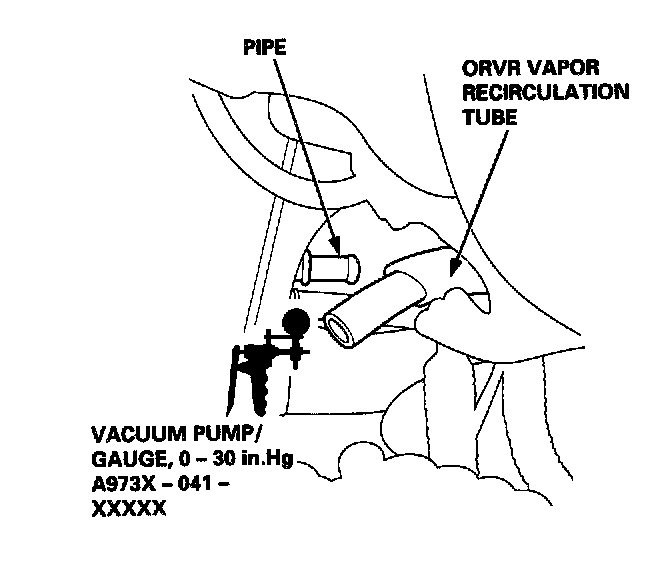 PIPE

ORVR VAPOR RECIRCULATION TUBE

VACUUM PUMP/ GAUGE, 0 – 30 in.Hg A973X – 041 – XXXXX