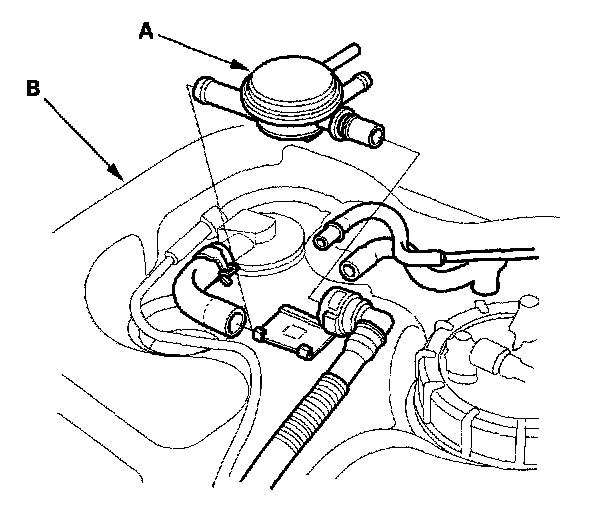 A

B