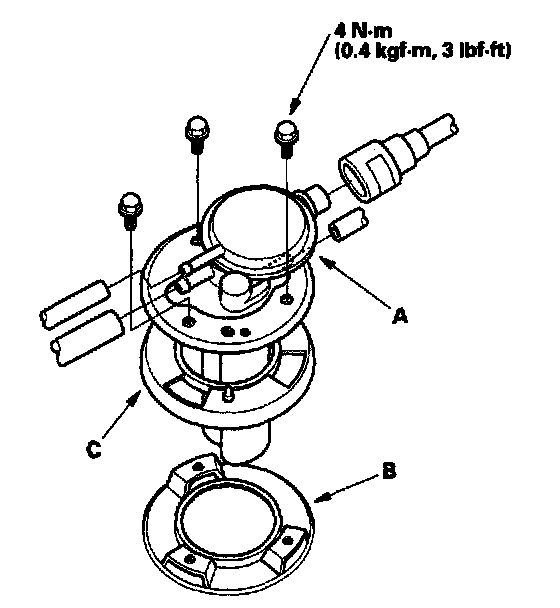 4 N·m
(0.4 kgf·m, 3 lbf·ft)

A

C

B