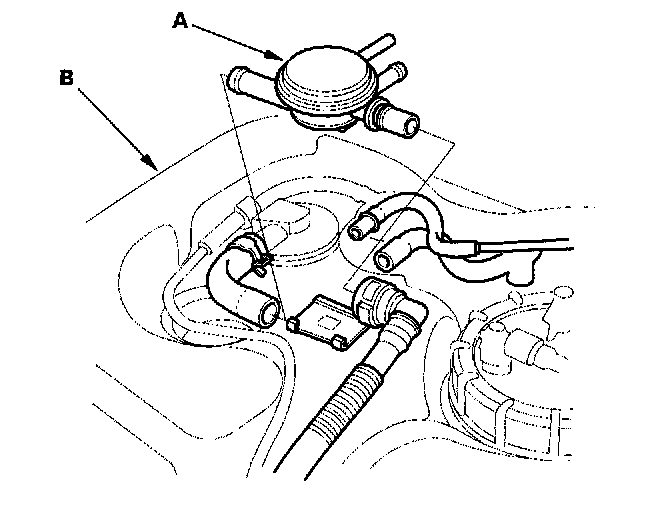 A
B