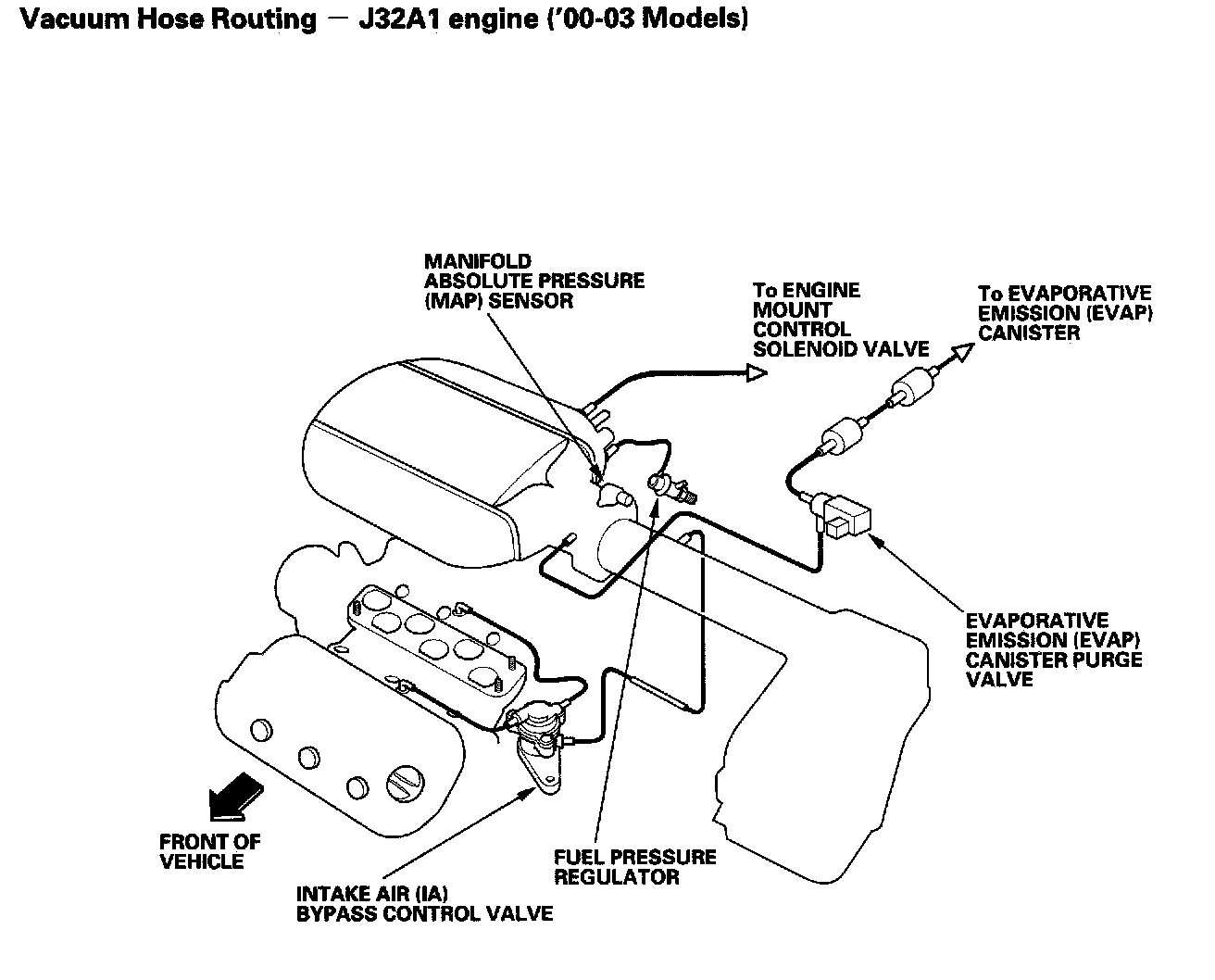 Vacuum Hose Routing — J32A1 engine ('00-03 Models)

MANIFOLD ABSOLUTE PRESSURE (MAP) SENSOR

To ENGINE MOUNT CONTROL SOLENOID VALVE

To EVAPORATIVE EMISSION (EVAP) CANISTER

EVAPORATIVE EMISSION (EVAP) CANISTER PURGE VALVE

FRONT OF VEHICLE

FUEL PRESSURE REGULATOR

INTAKE AIR (IA) BYPASS CONTROL VALVE