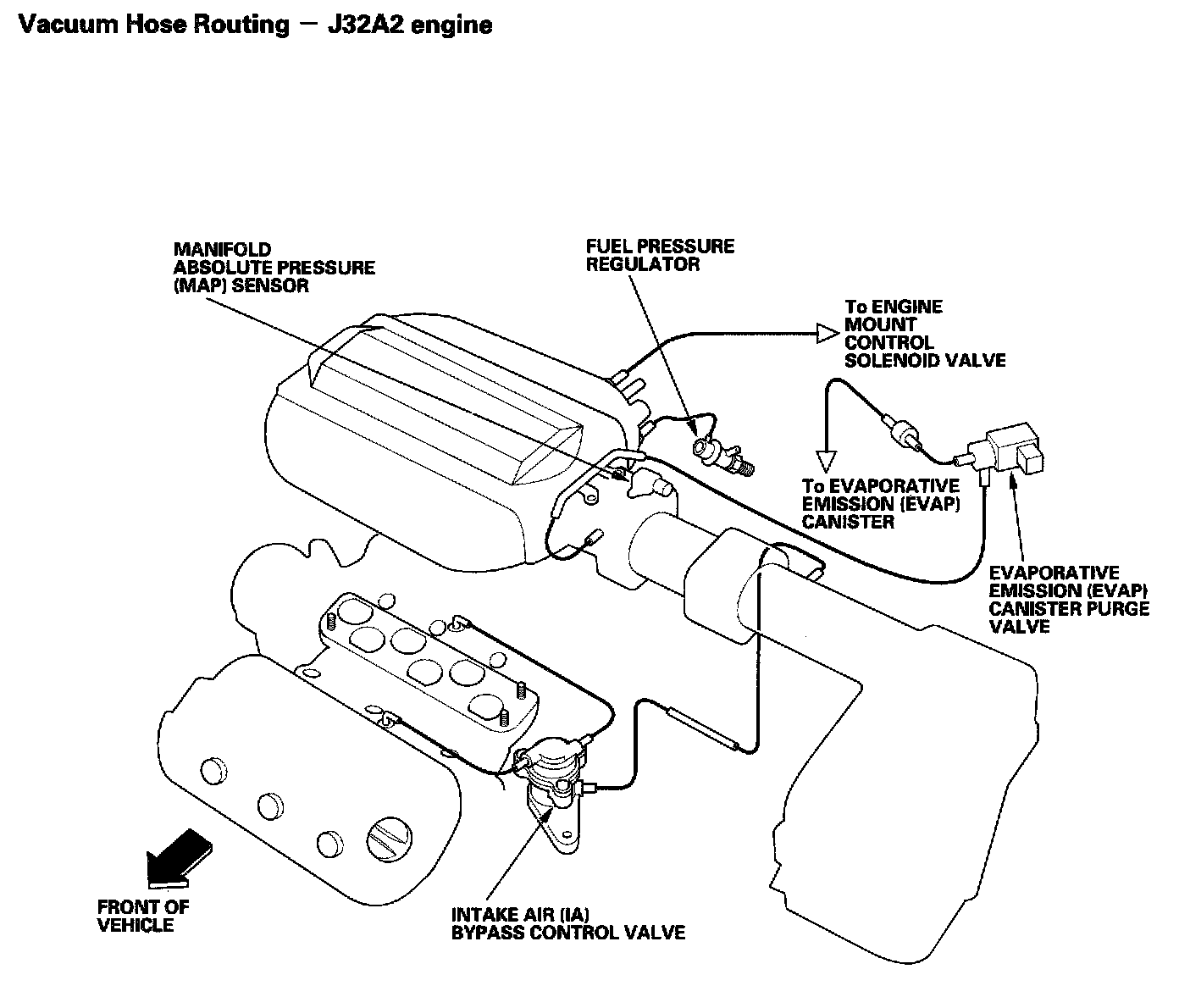 Vacuum Hose Routing — J32A2 engine

MANIFOLD ABSOLUTE PRESSURE (MAP) SENSOR

FUEL PRESSURE REGULATOR

To ENGINE MOUNT CONTROL SOLENOID VALVE

To EVAPORATIVE EMISSION (EVAP) CANISTER

EVAPORATIVE EMISSION (EVAP) CANISTER PURGE VALVE

FRONT OF VEHICLE

INTAKE AIR (IA) BYPASS CONTROL VALVE