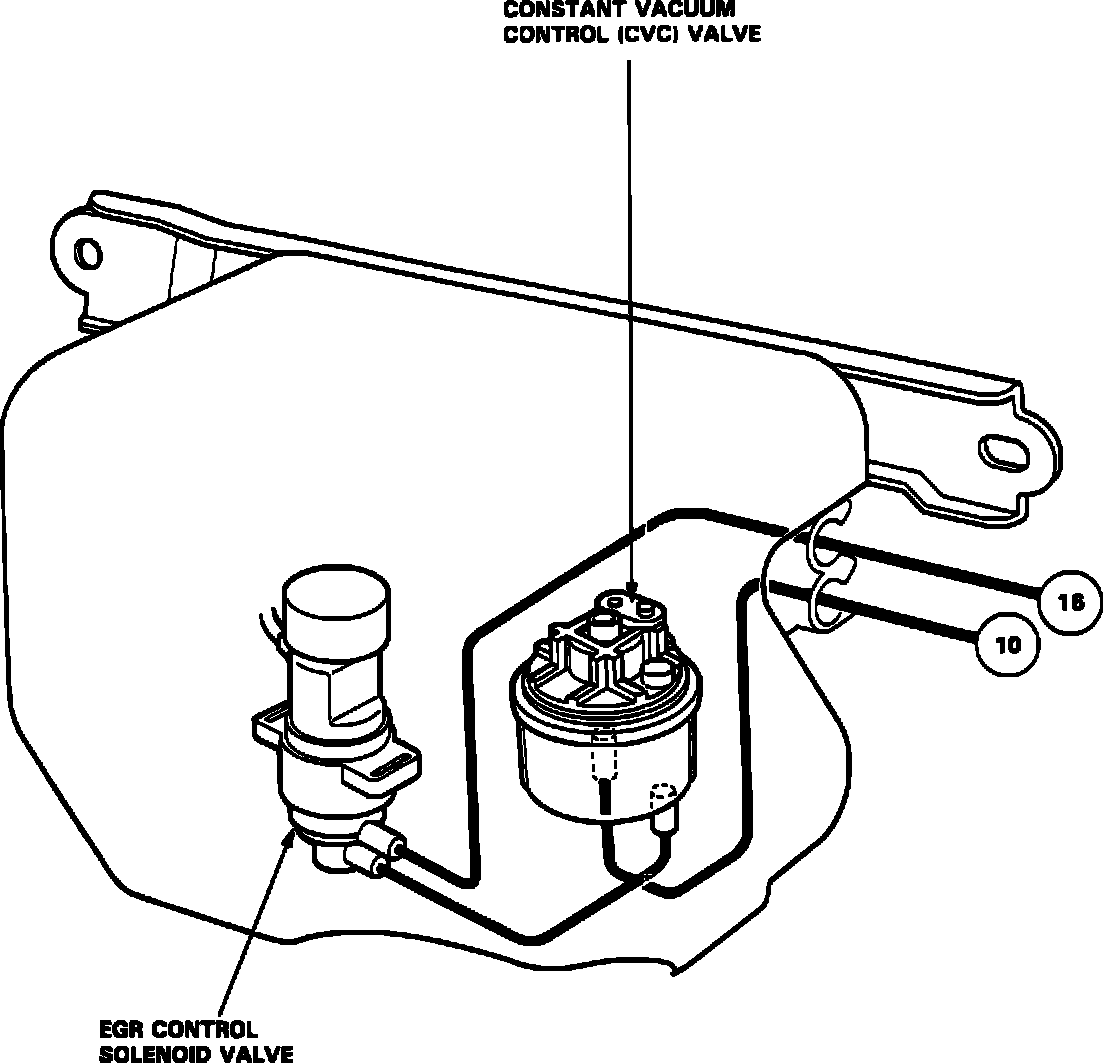 CONSTANT VACUUM
CONTROL (CVC) VALVE

16

10

EGR CONTROL
SOLENOID VALVE