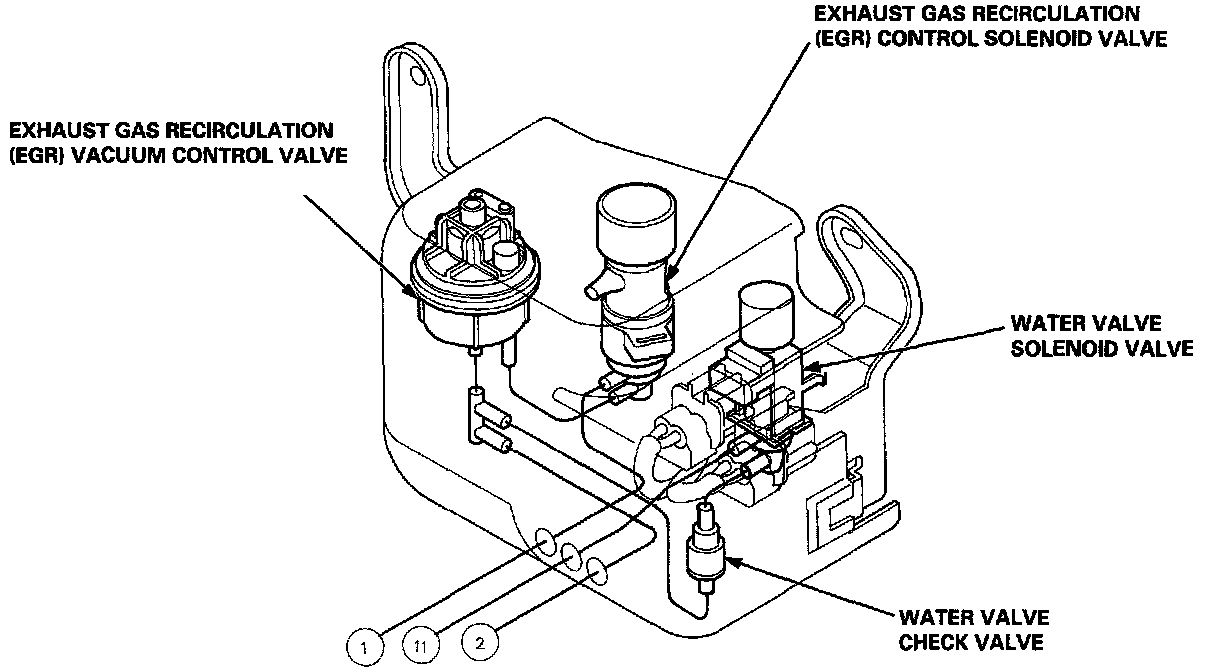 EXHAUST GAS RECIRCULATION (EGR) CONTROL SOLENOID VALVE

EXHAUST GAS RECIRCULATION (EGR) VACUUM CONTROL VALVE

WATER VALVE SOLENOID VALVE

WATER VALVE CHECK VALVE

1

11

2