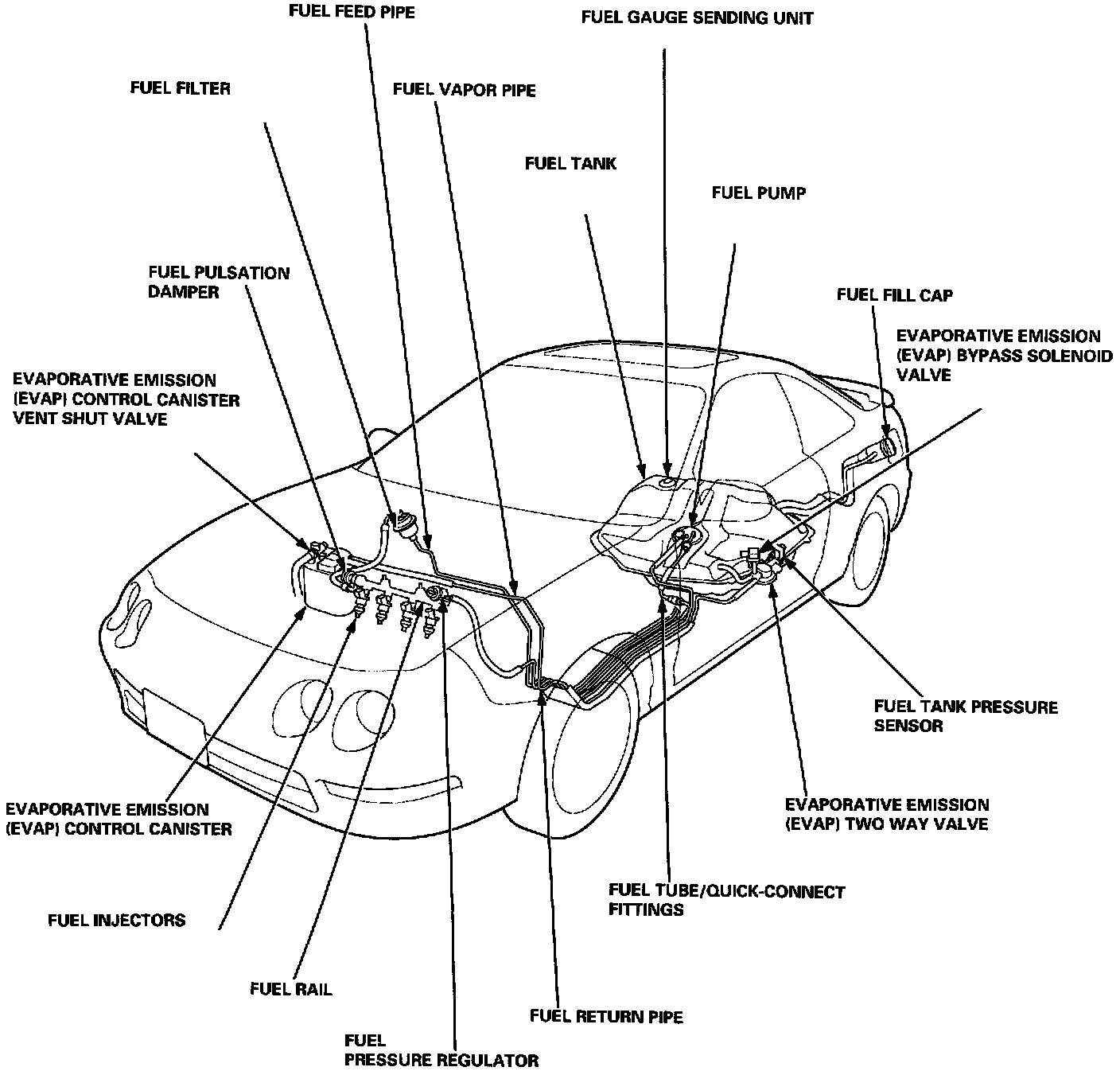 FUEL FEED PIPE

FUEL GAUGE SENDING UNIT

FUEL FILTER

FUEL VAPOR PIPE

FUEL TANK

FUEL PUMP

FUEL PULSATION DAMPER

FUEL FILL CAP

EVAPORATIVE EMISSION (EVAP) BYPASS SOLENOID VALVE

EVAPORATIVE EMISSION (EVAP) CONTROL CANISTER VENT SHUT VALVE

FUEL TANK PRESSURE SENSOR

EVAPORATIVE EMISSION (EVAP) TWO WAY VALVE

EVAPORATIVE EMISSION (EVAP) CONTROL CANISTER

FUEL TUBE/QUICK-CONNECT FITTINGS

FUEL INJECTORS

FUEL RAIL

FUEL RETURN PIPE

FUEL PRESSURE REGULATOR