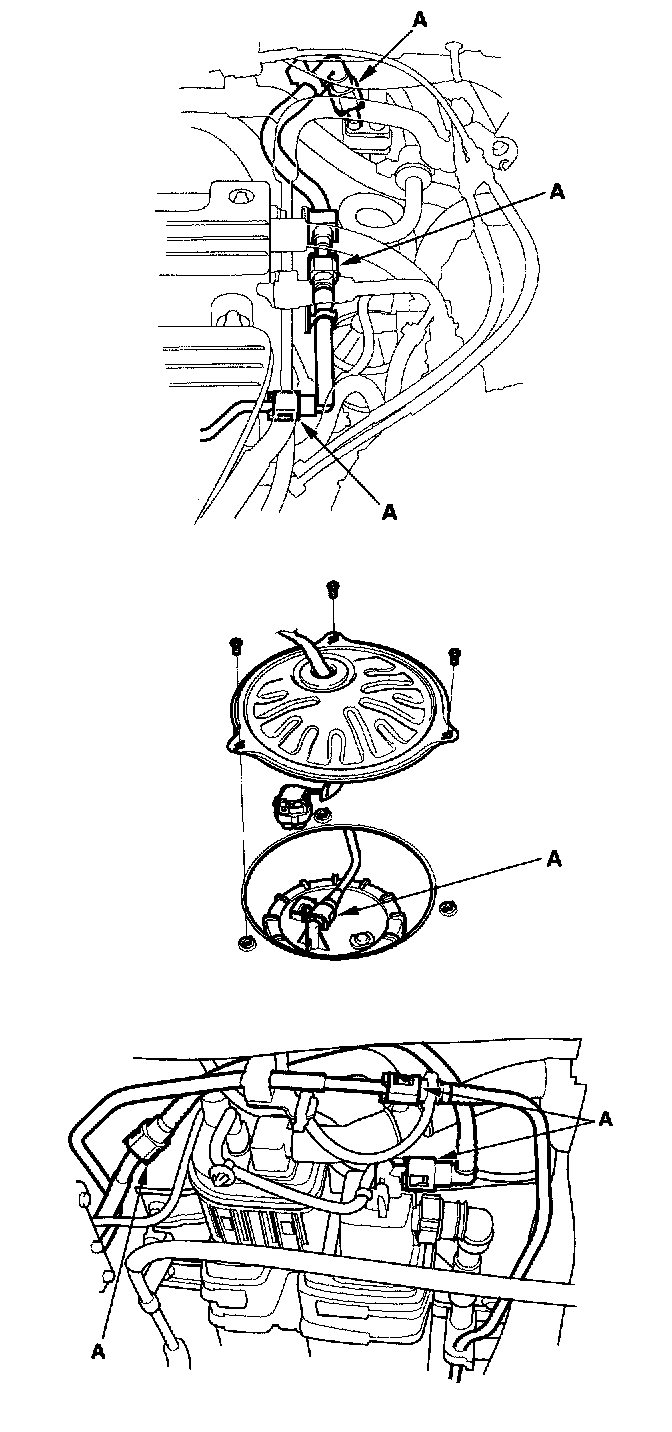 A

A

A

A

A

A