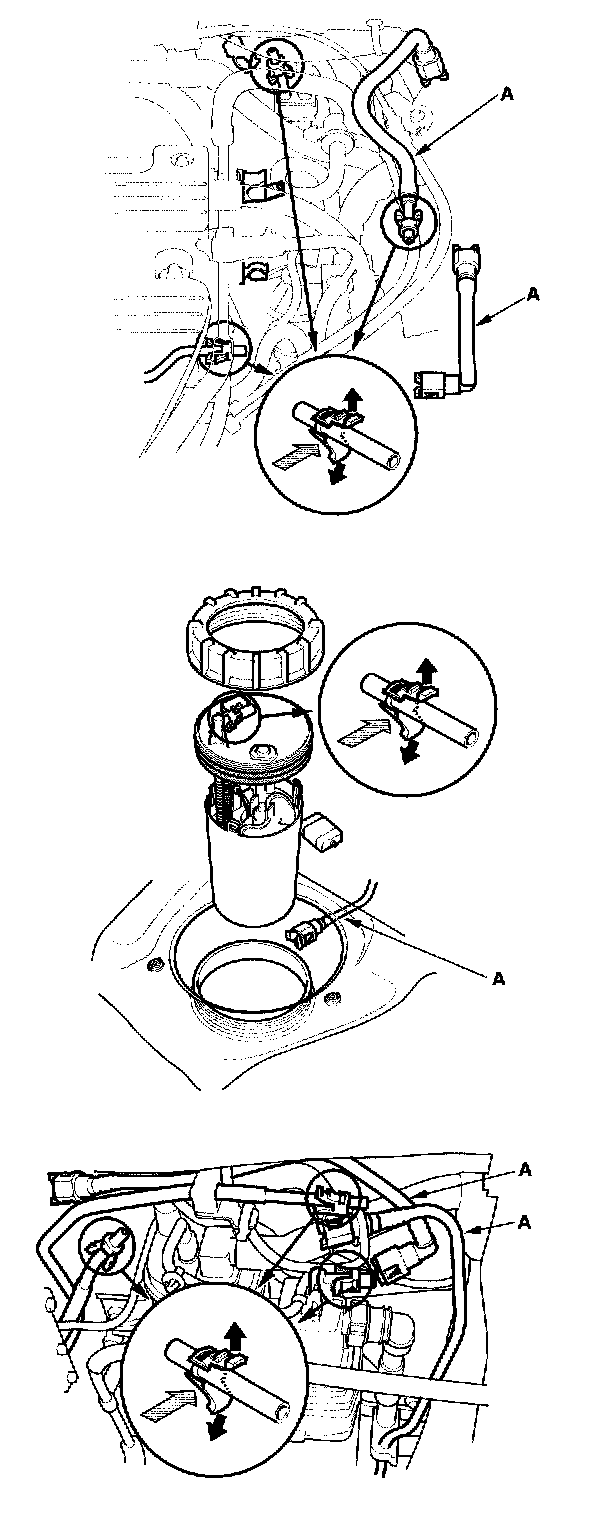 A
A
A
A
A