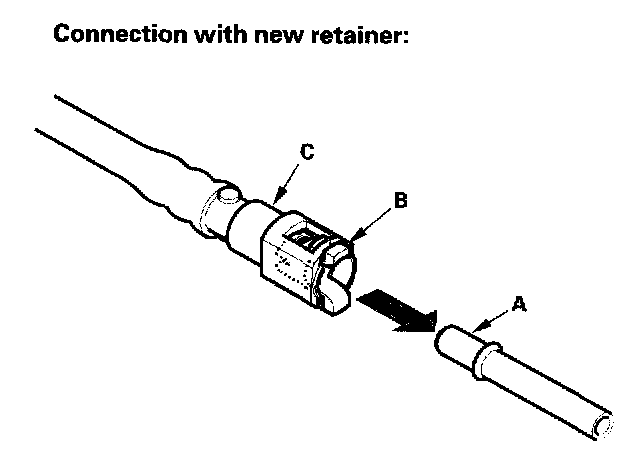 Connection with new retainer:

C

B

A