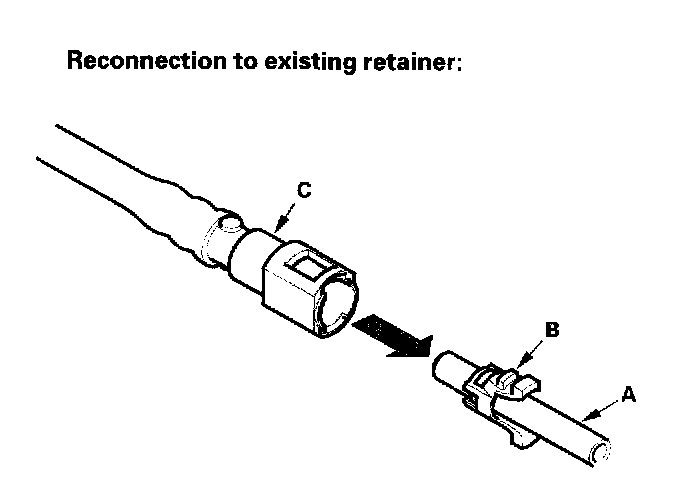 Reconnection to existing retainer:

C

B

A