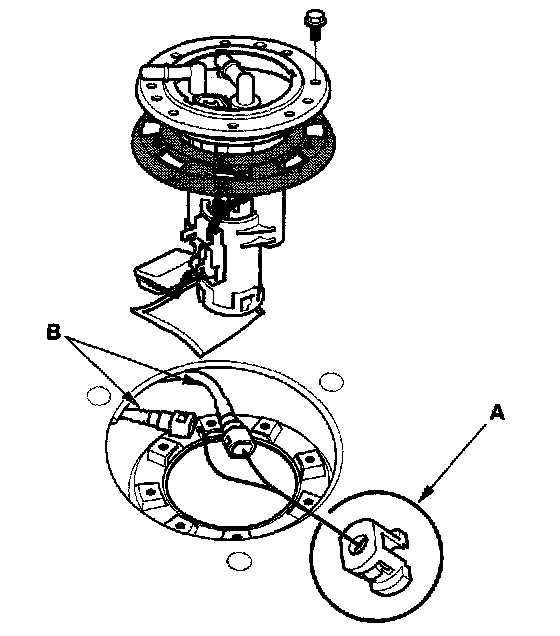 B

A