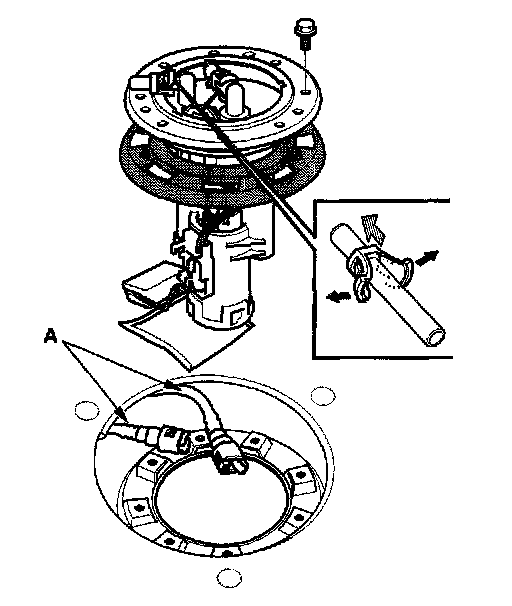 A