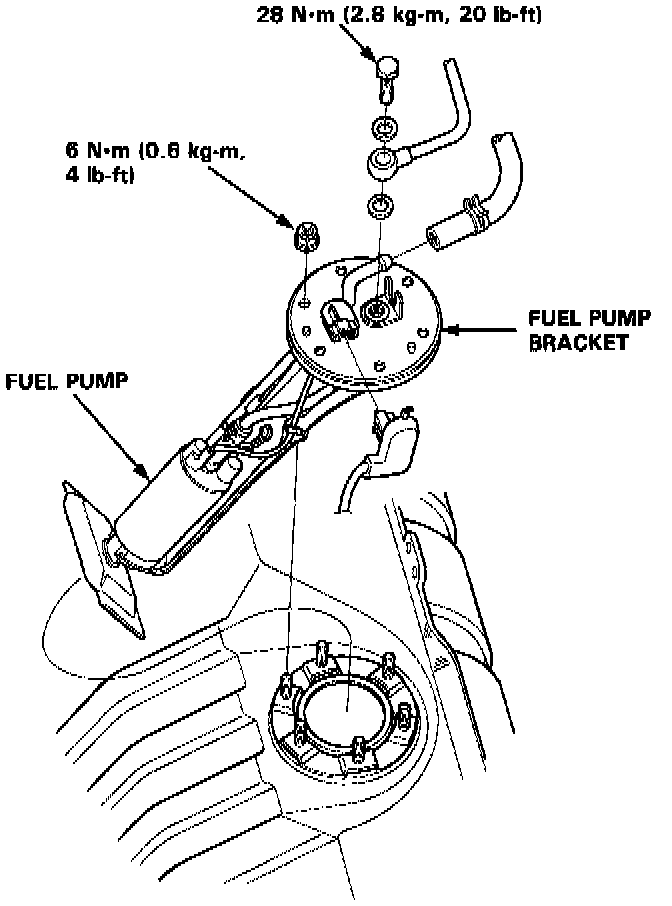 28 N·m (2.8 kg-m, 20 lb-ft)

6 N·m (0.6 kg-m, 4 lb-ft)

FUEL PUMP BRACKET

FUEL PUMP