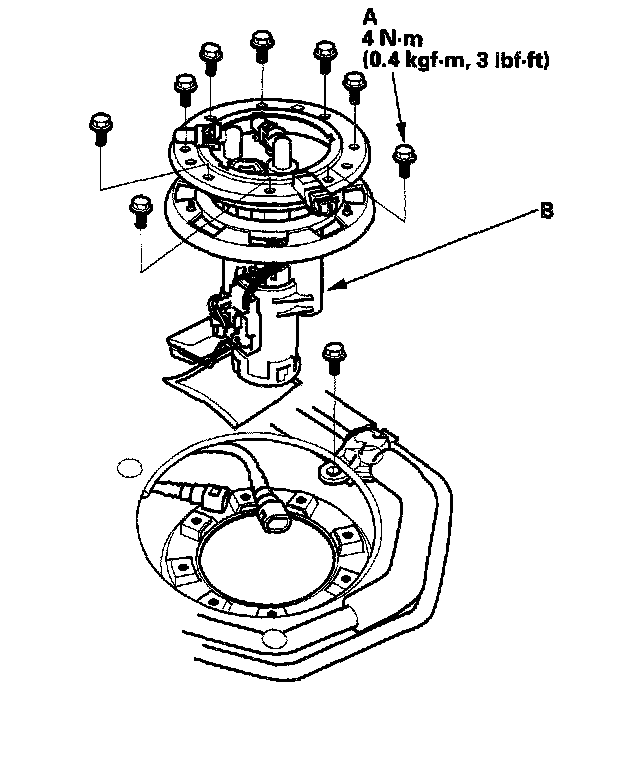 A
4 N·m
(0.4 kgf·m, 3 lbf·ft)

B