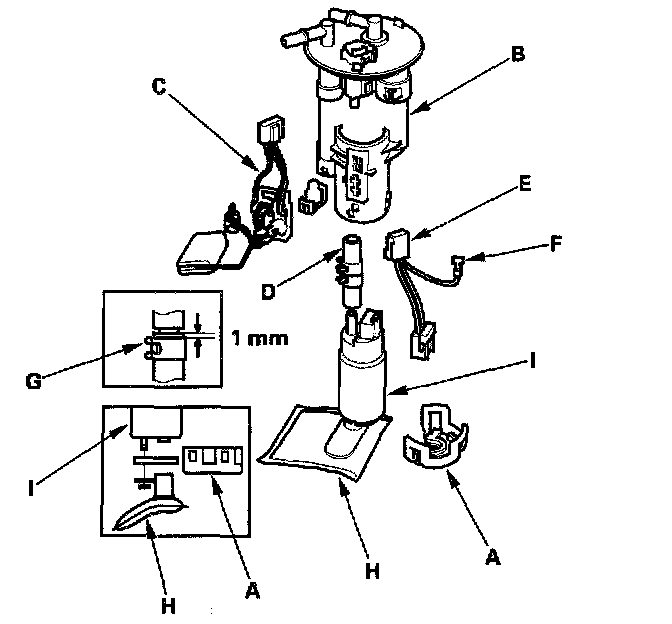 B
C
E
F
D
1 mm
G
I
I
A
H
A
H