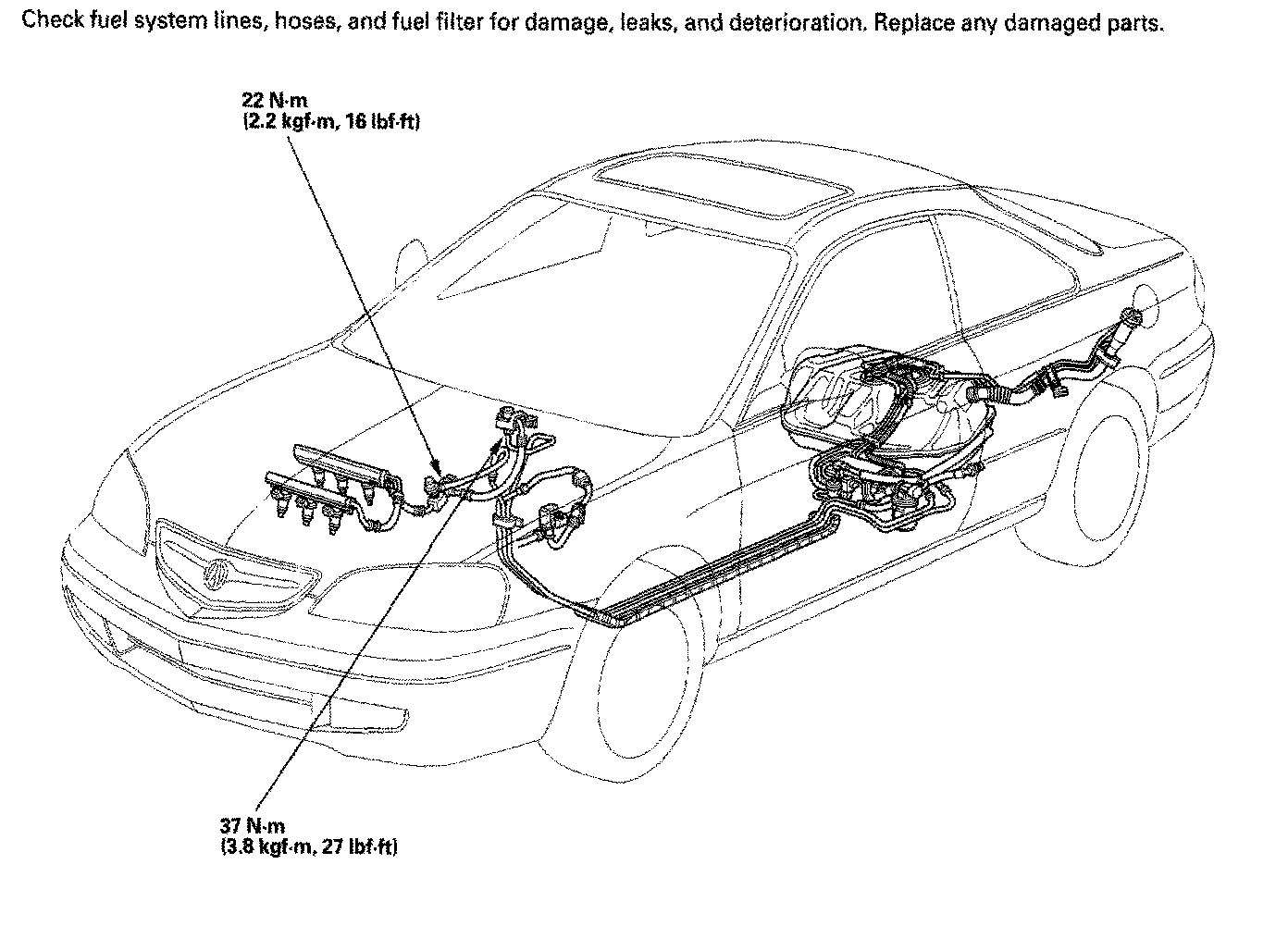 Check fuel system lines, hoses, and fuel filter for damage, leaks, and deterioration. Replace any damaged parts.

22 N·m
(2.2 kgf·m, 16 lbf·ft)

37 N·m
(3.8 kgf·m, 27 lbf·ft)