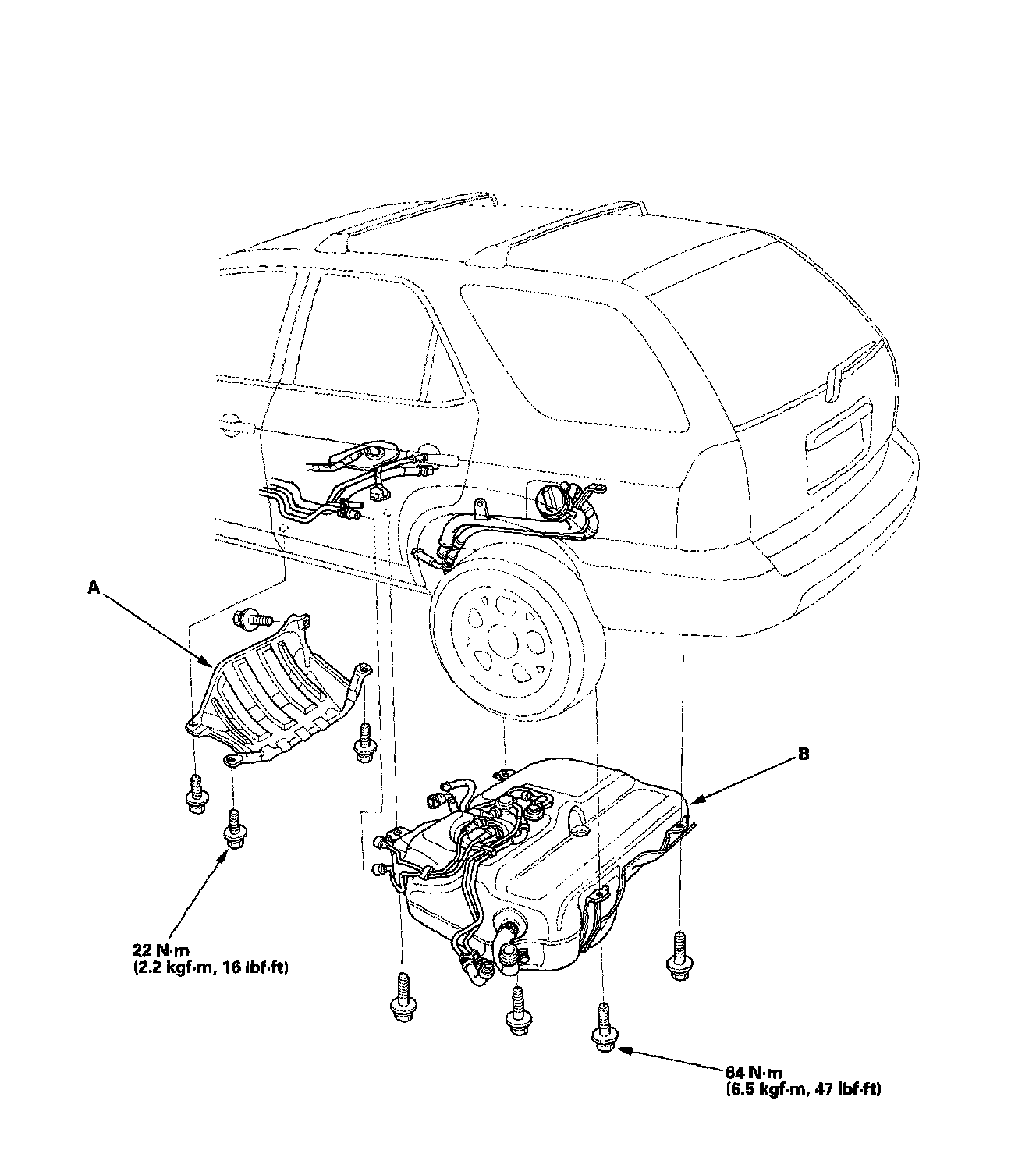 A

B

22 N·m
(2.2 kgf·m, 16 lbf·ft)

64 N·m
(6.5 kgf·m, 47 lbf·ft)