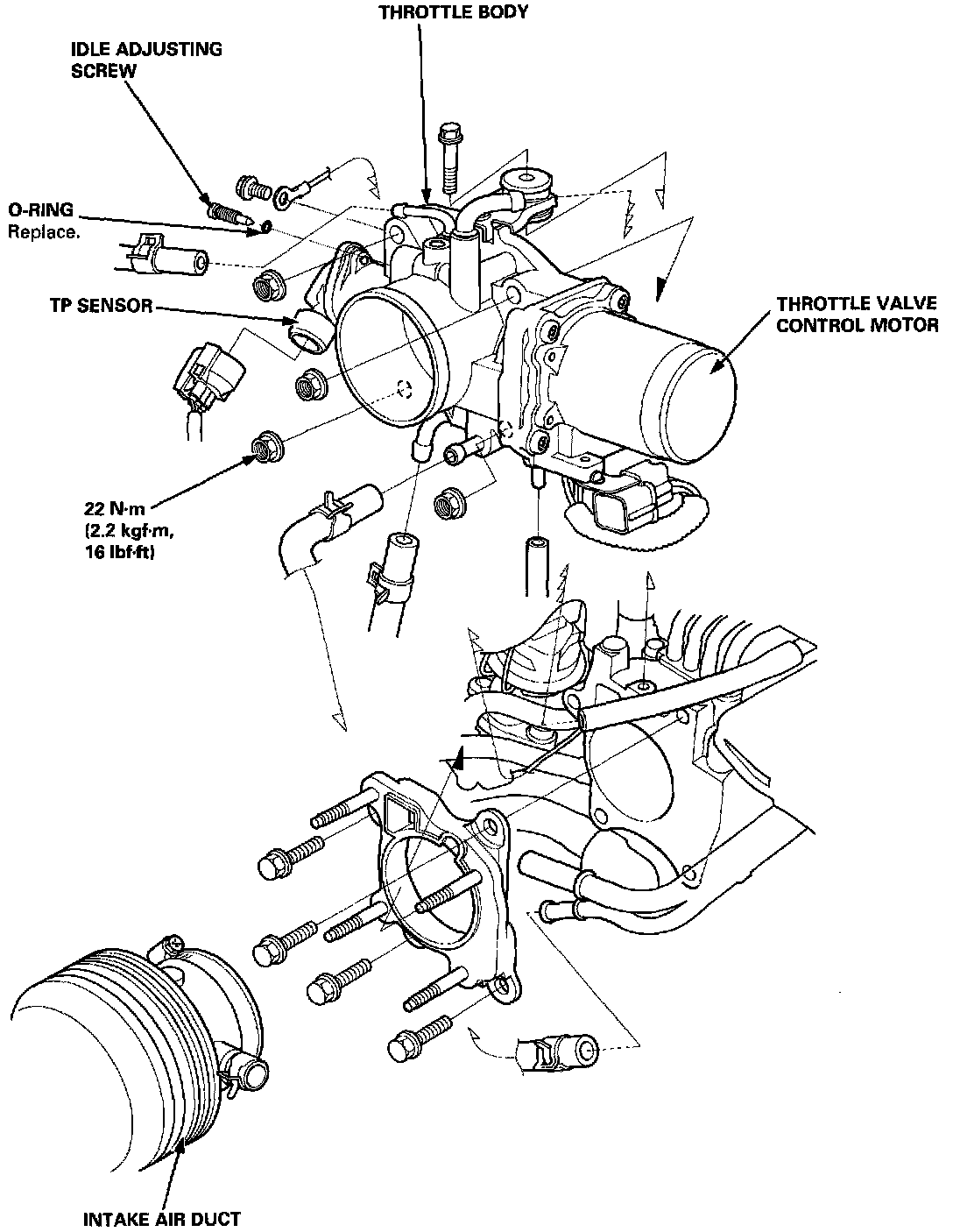 THROTTLE BODY

IDLE ADJUSTING SCREW

O-RING
Replace.

TP SENSOR

THROTTLE VALVE CONTROL MOTOR

22 N·m
(2.2 kgf·m,
16 lbf·ft)

INTAKE AIR DUCT